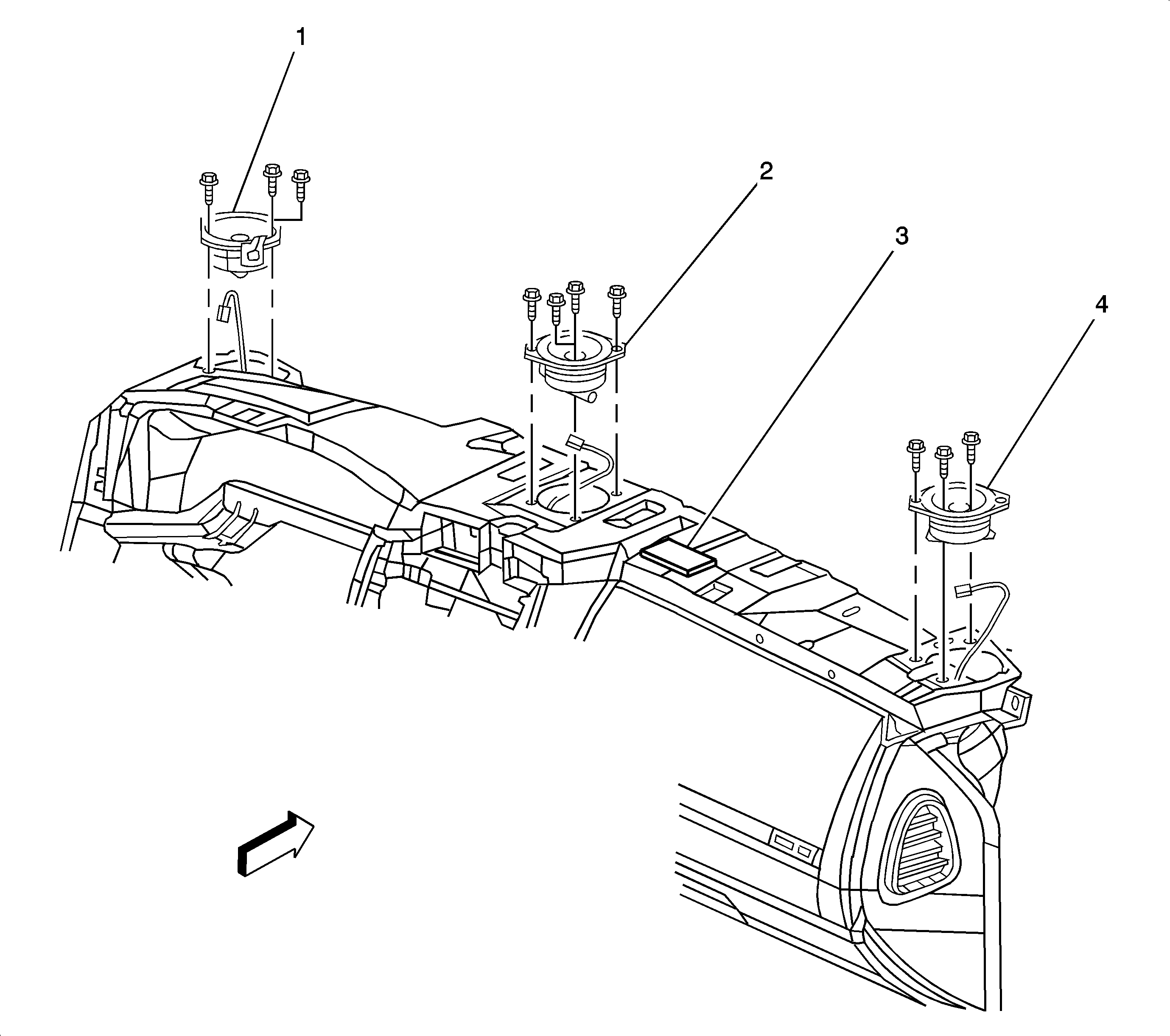 1
2
3
4