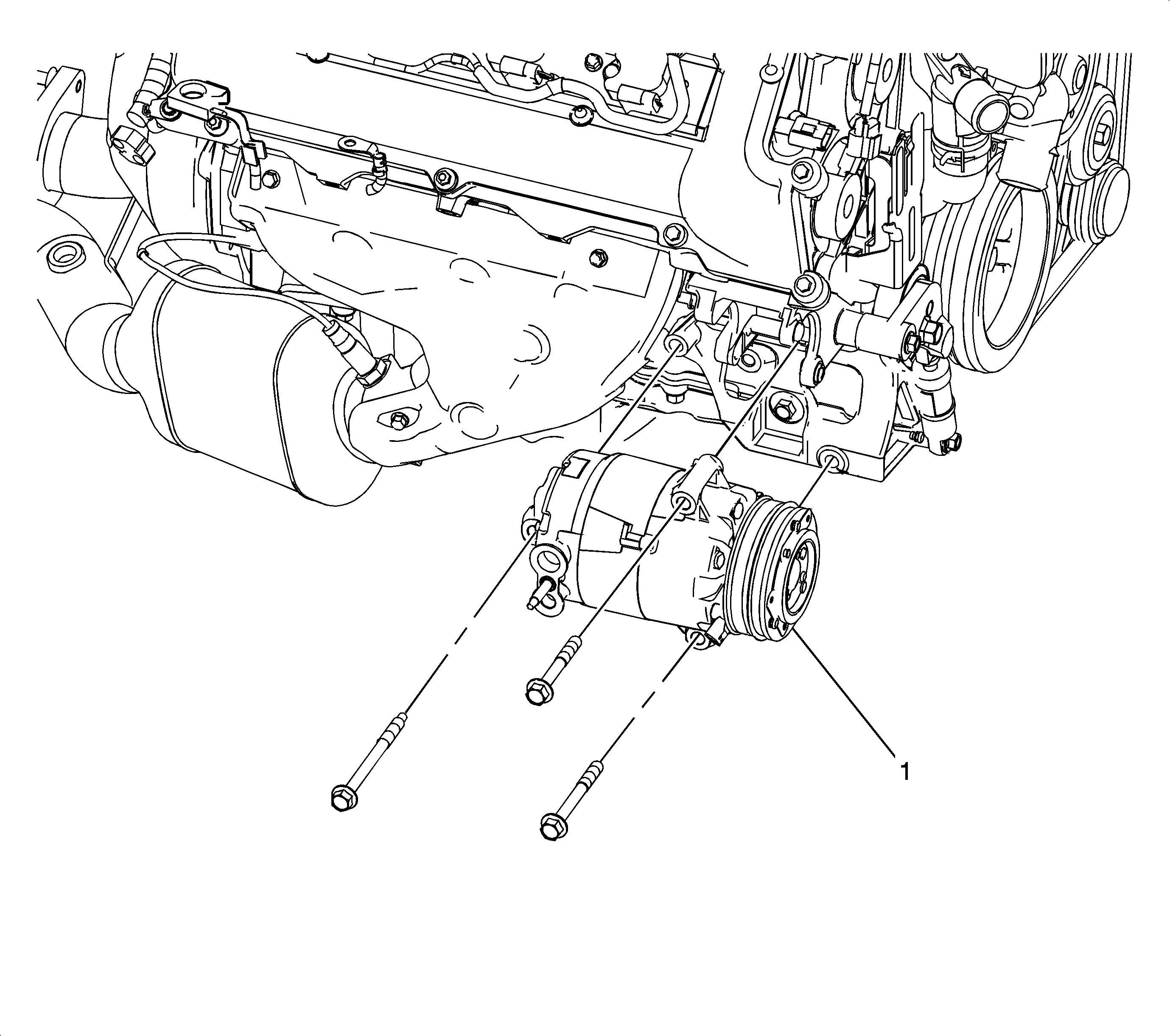 1