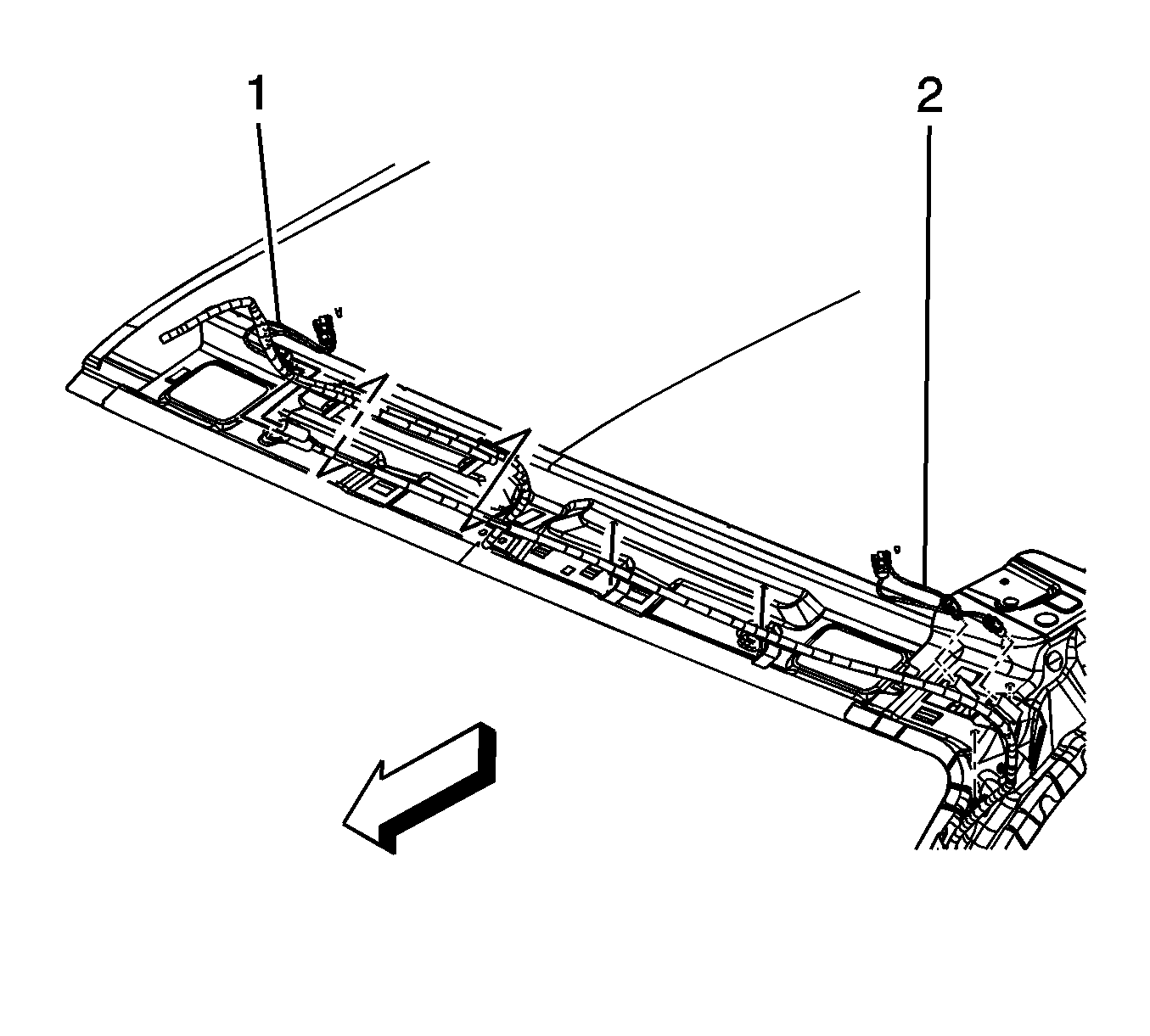 1

2