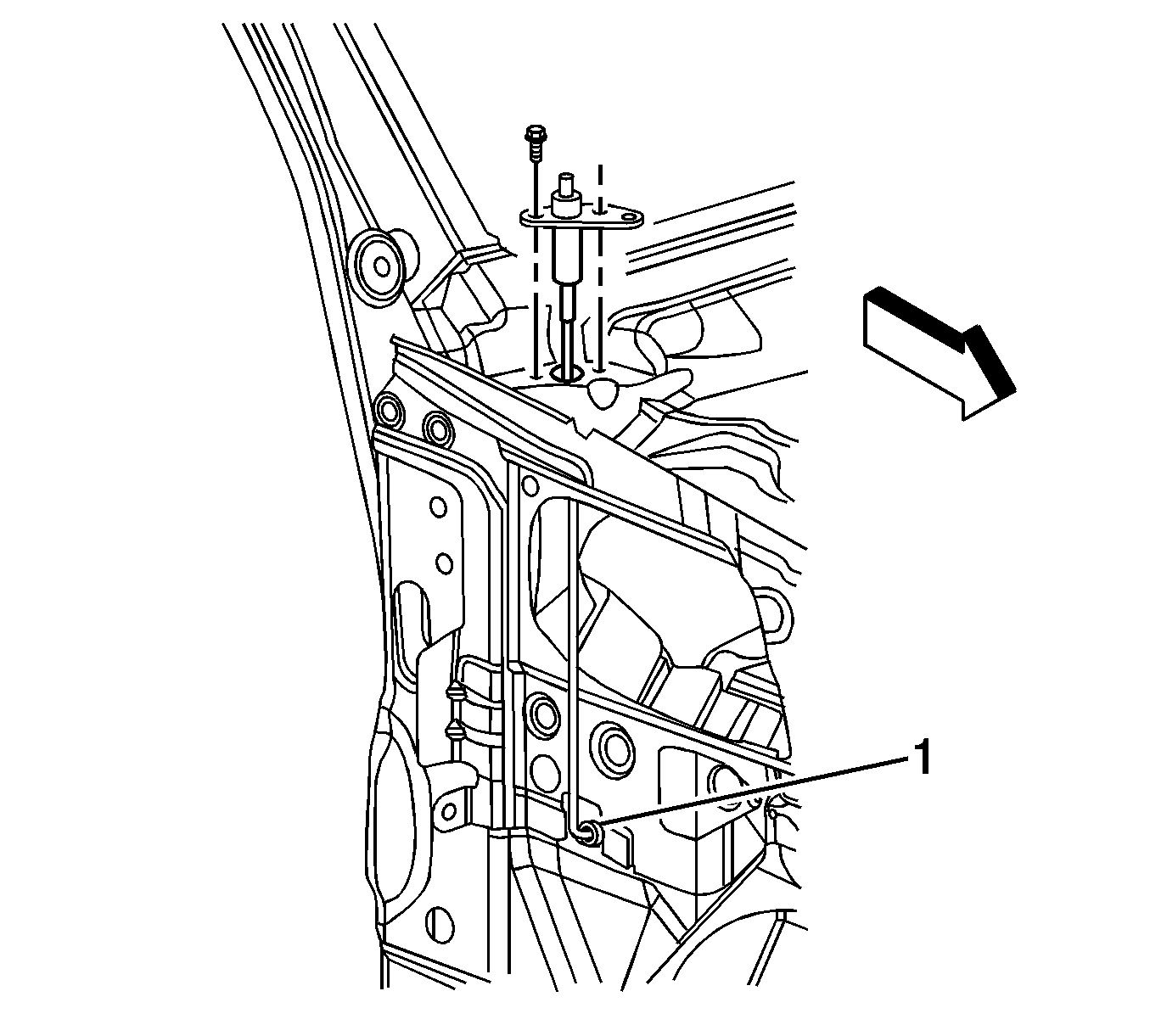 1