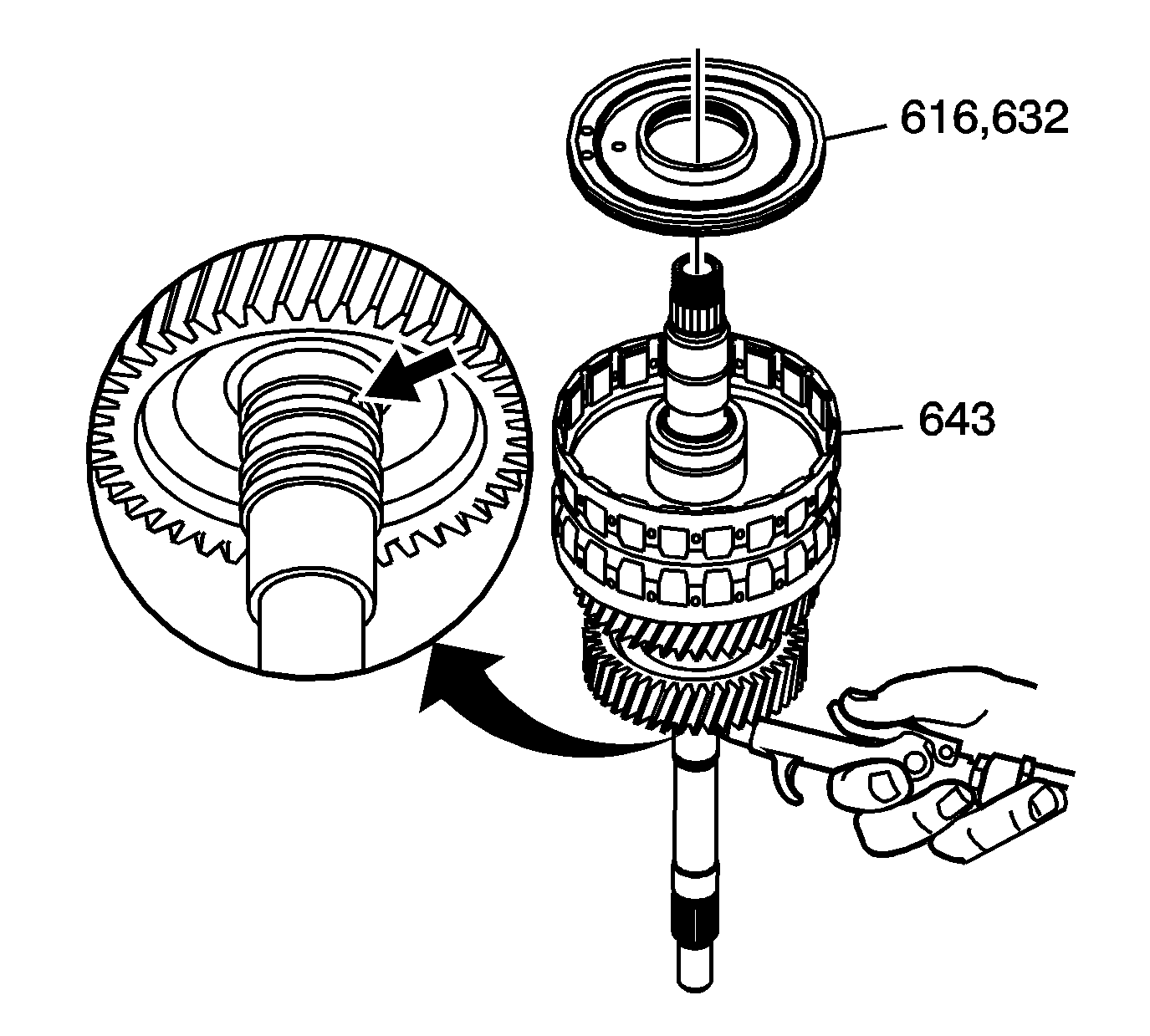 616,632

643