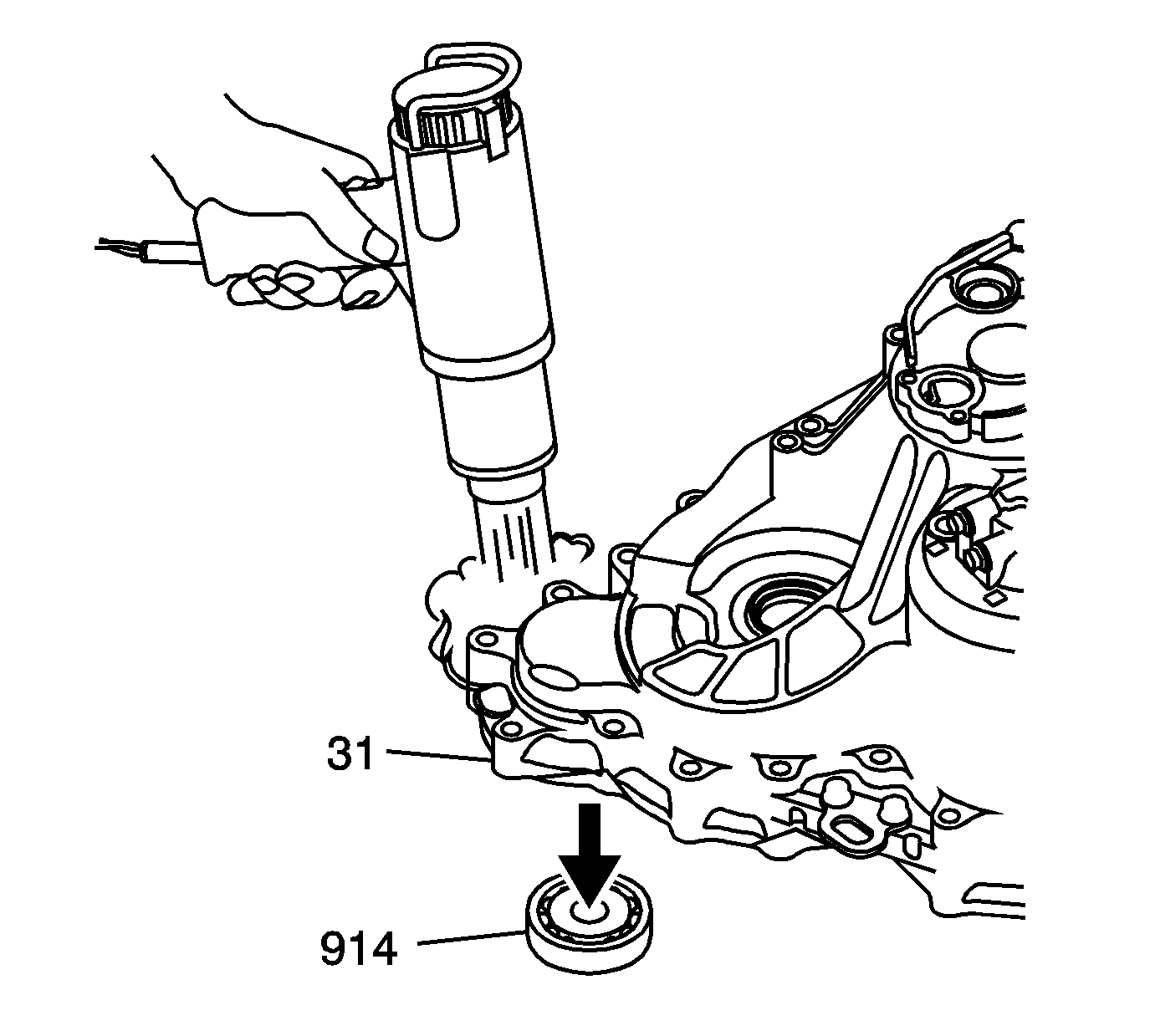 31

914