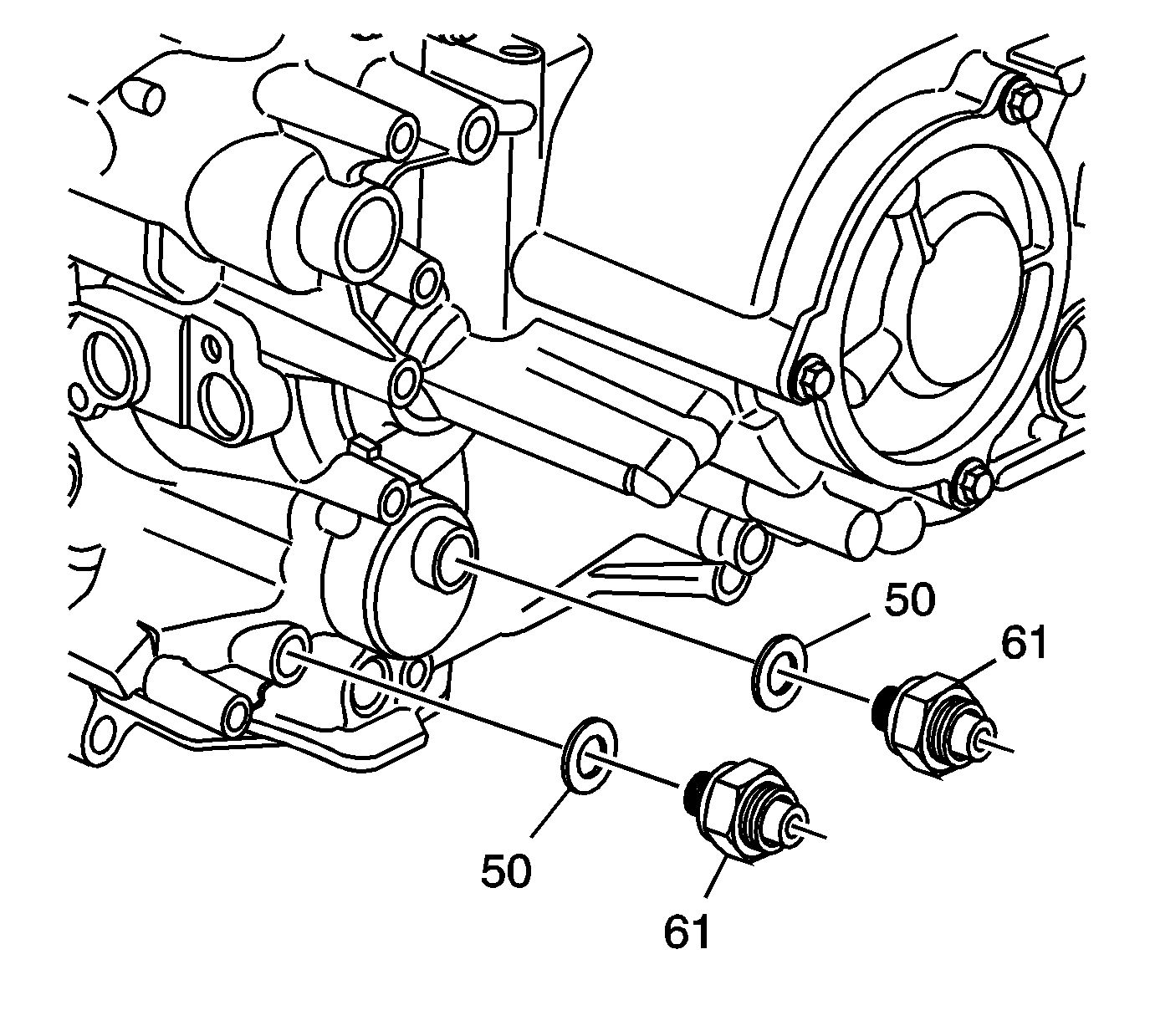 50
61
50
61