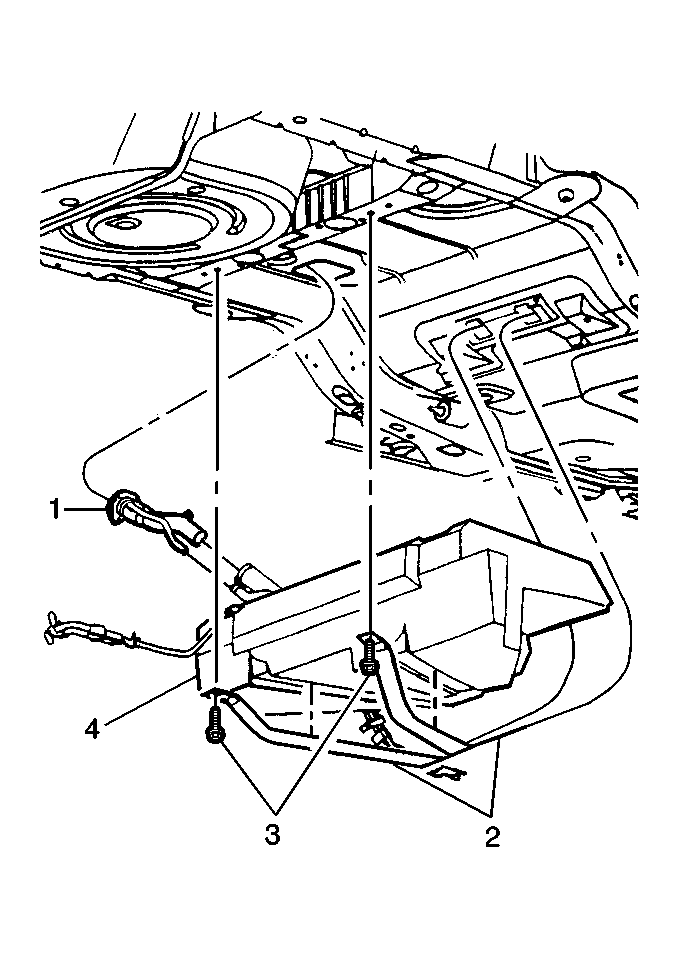 1
4
3
2