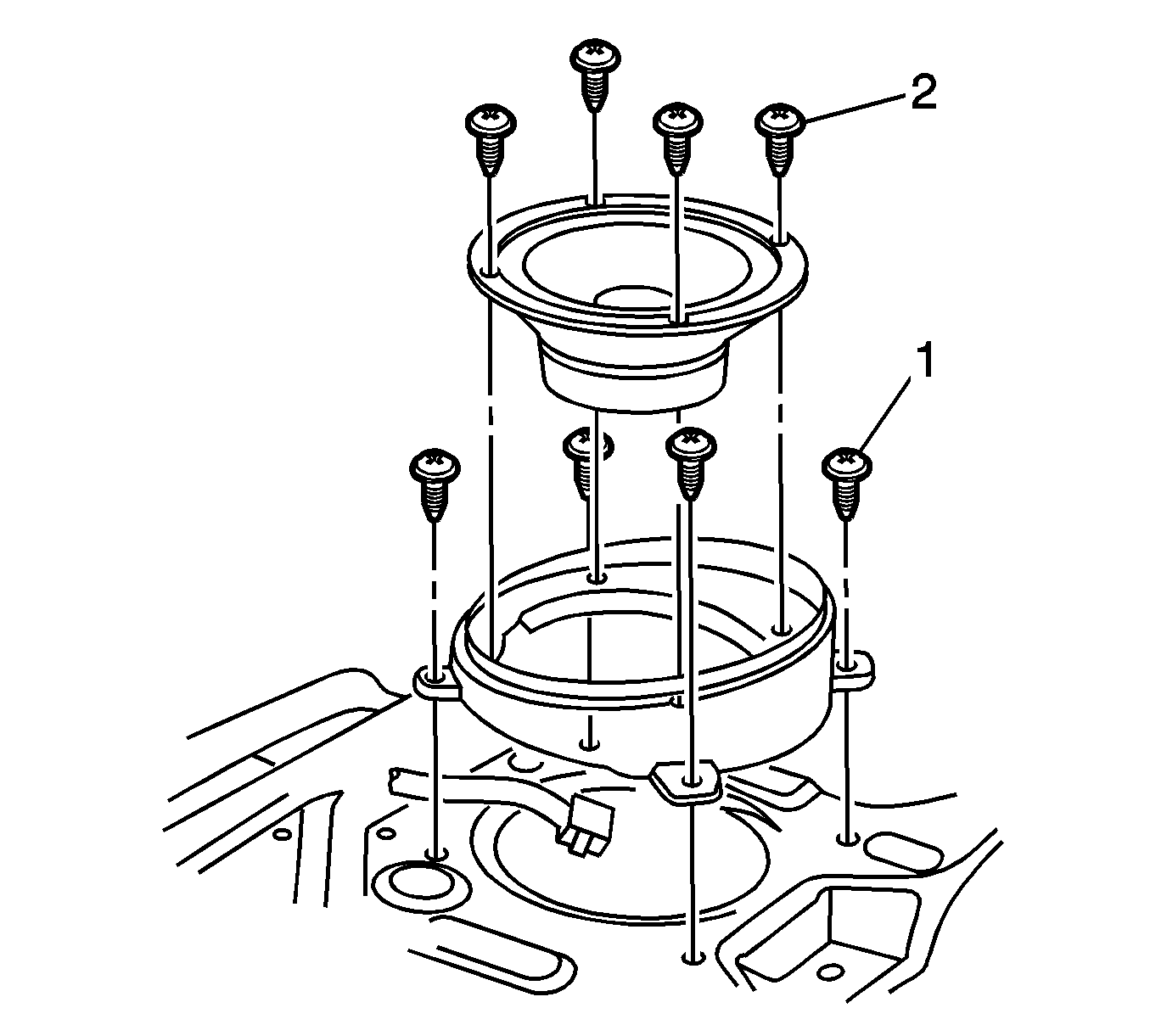 2

1