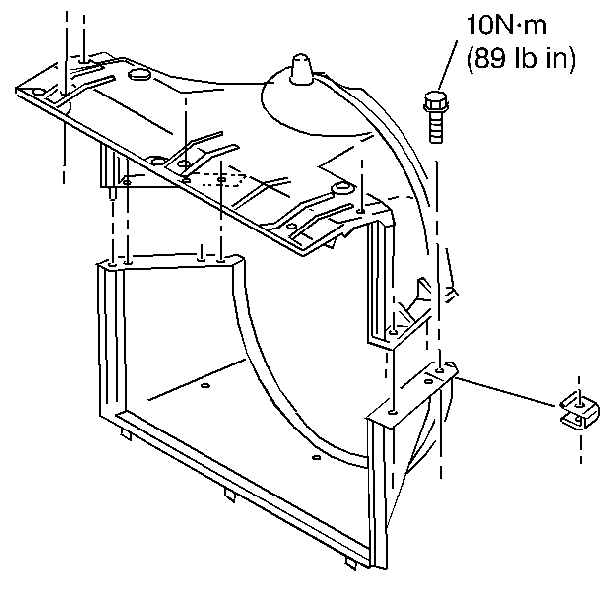 10N·m
(89 lb in)