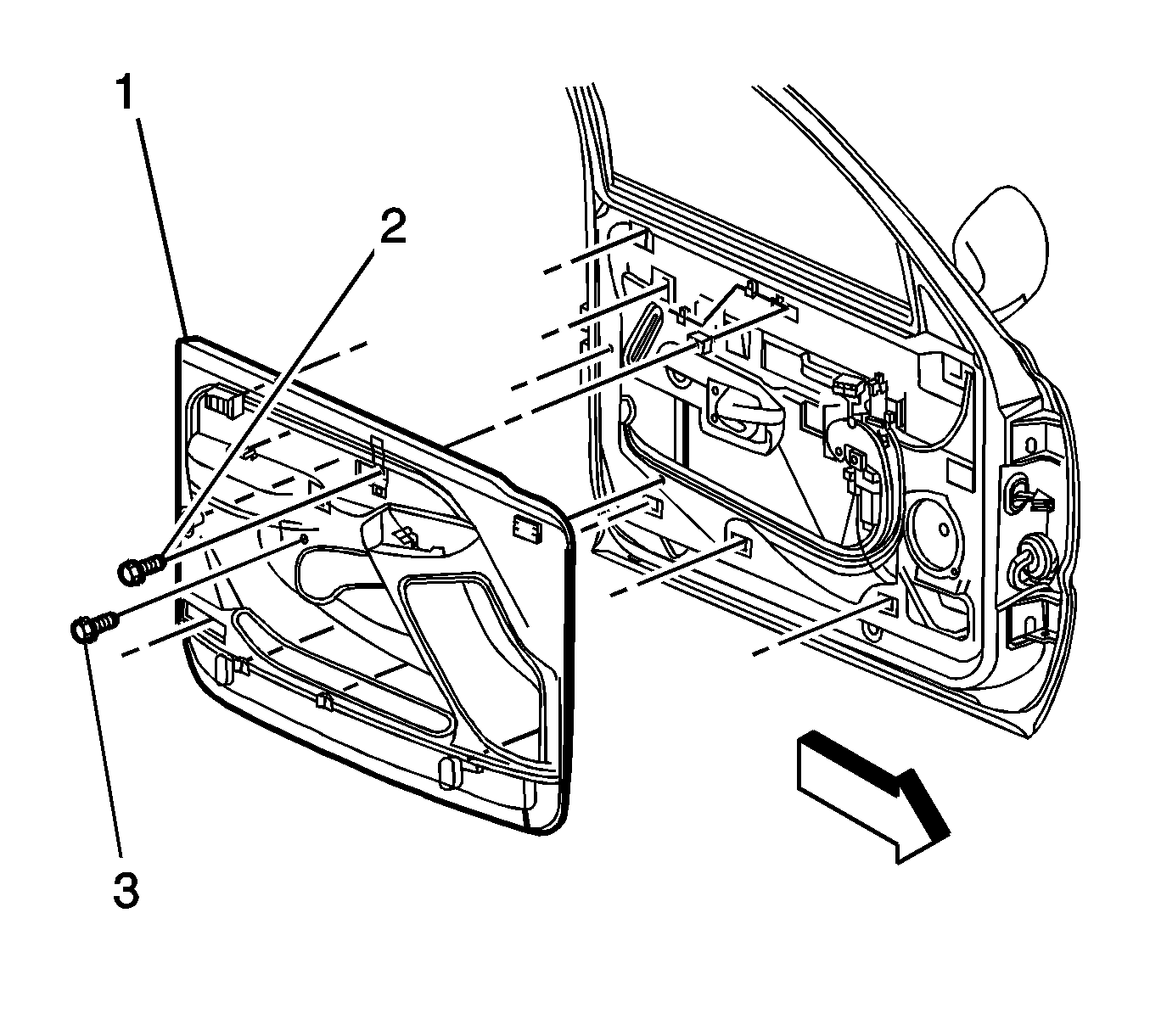 1
2
3