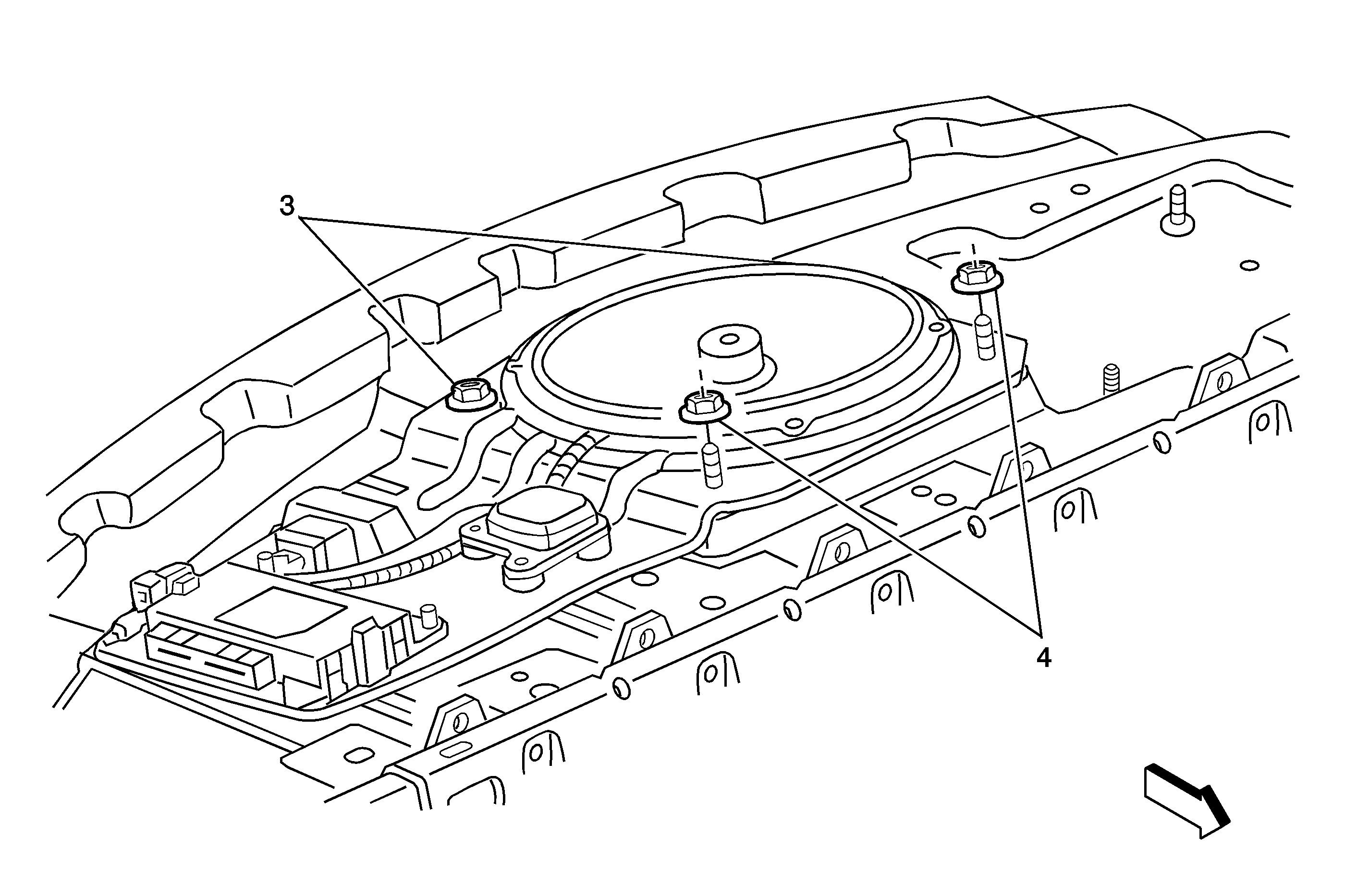 3

4