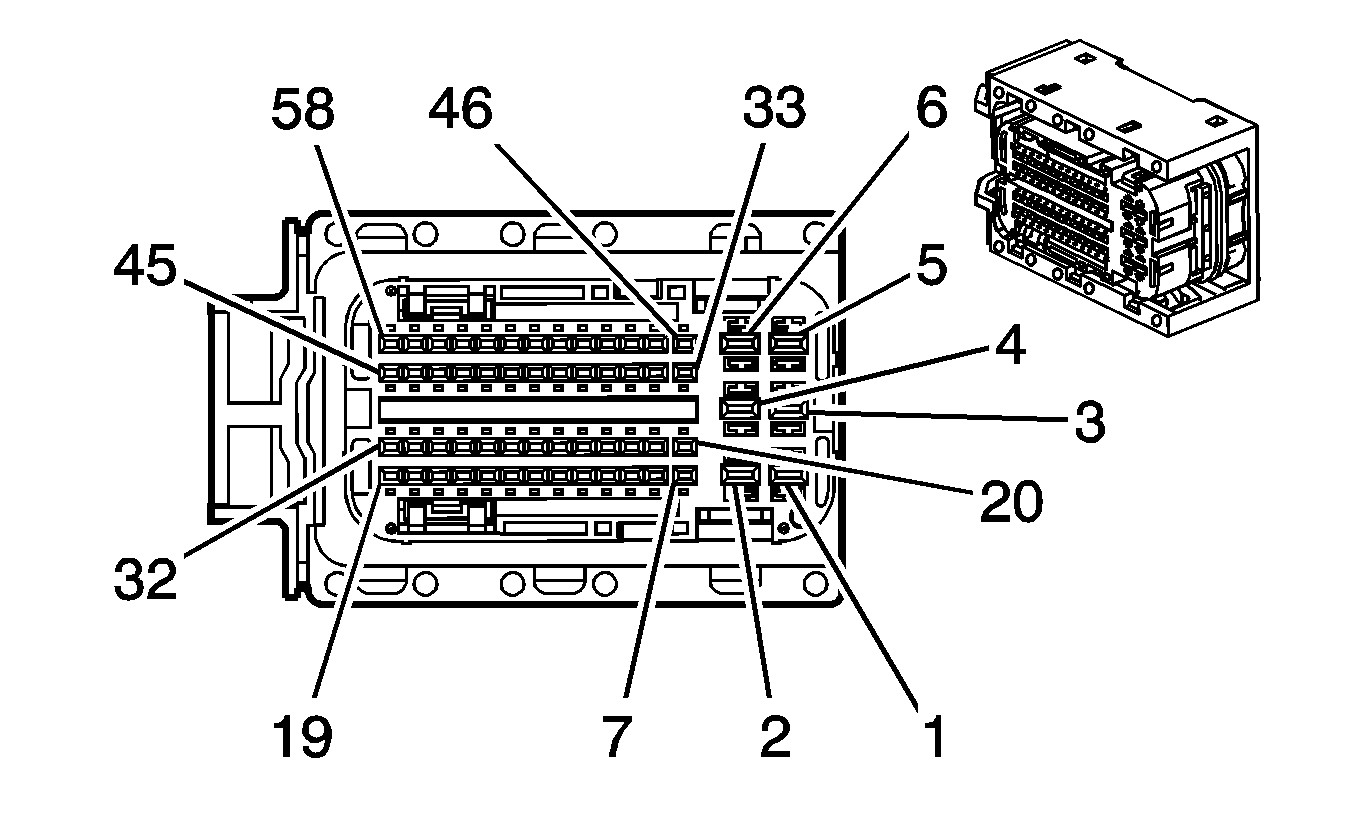 58
46
33
6
45
5
4
3
20
32
19
7
2
1