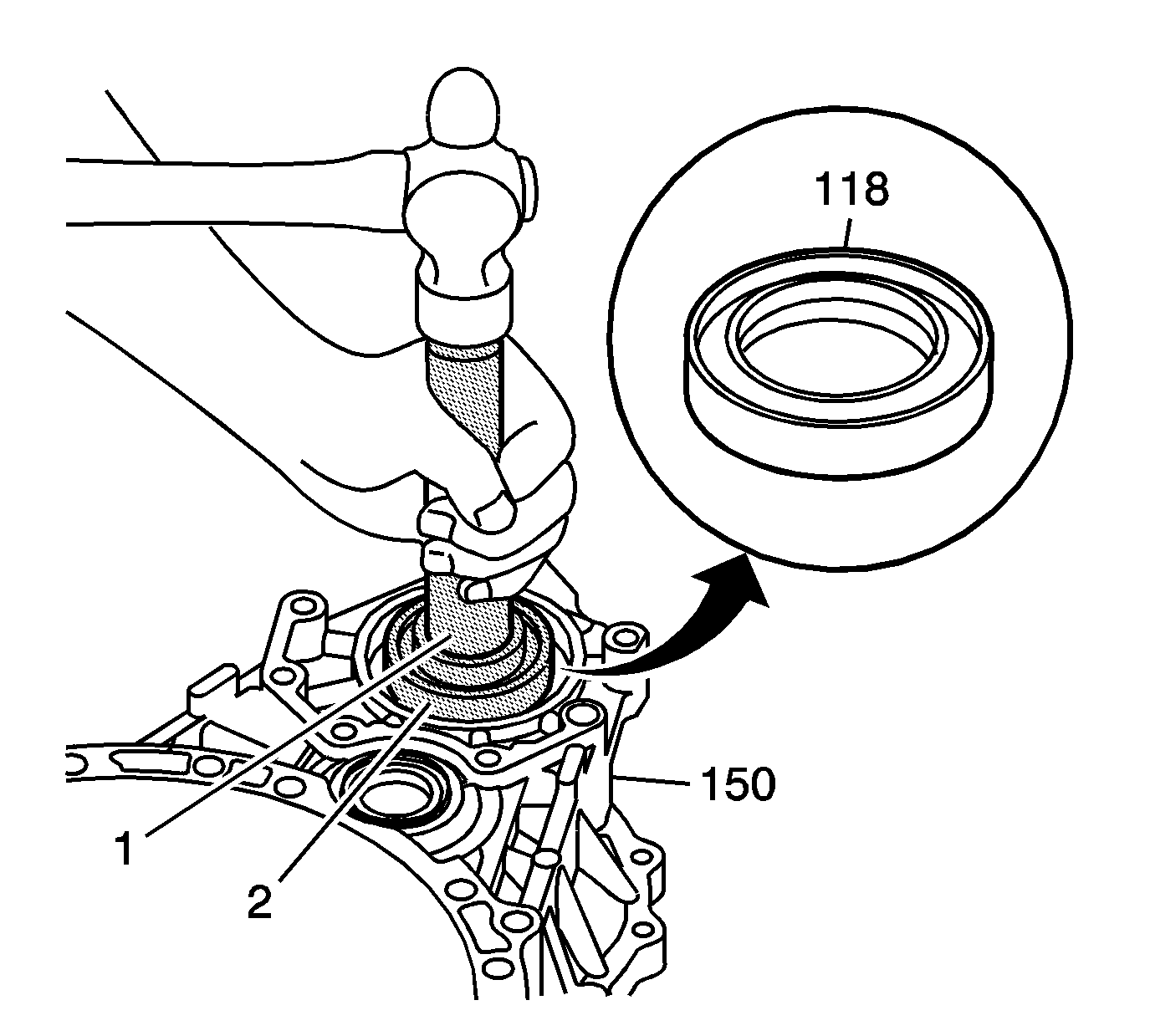 118
150
1
2