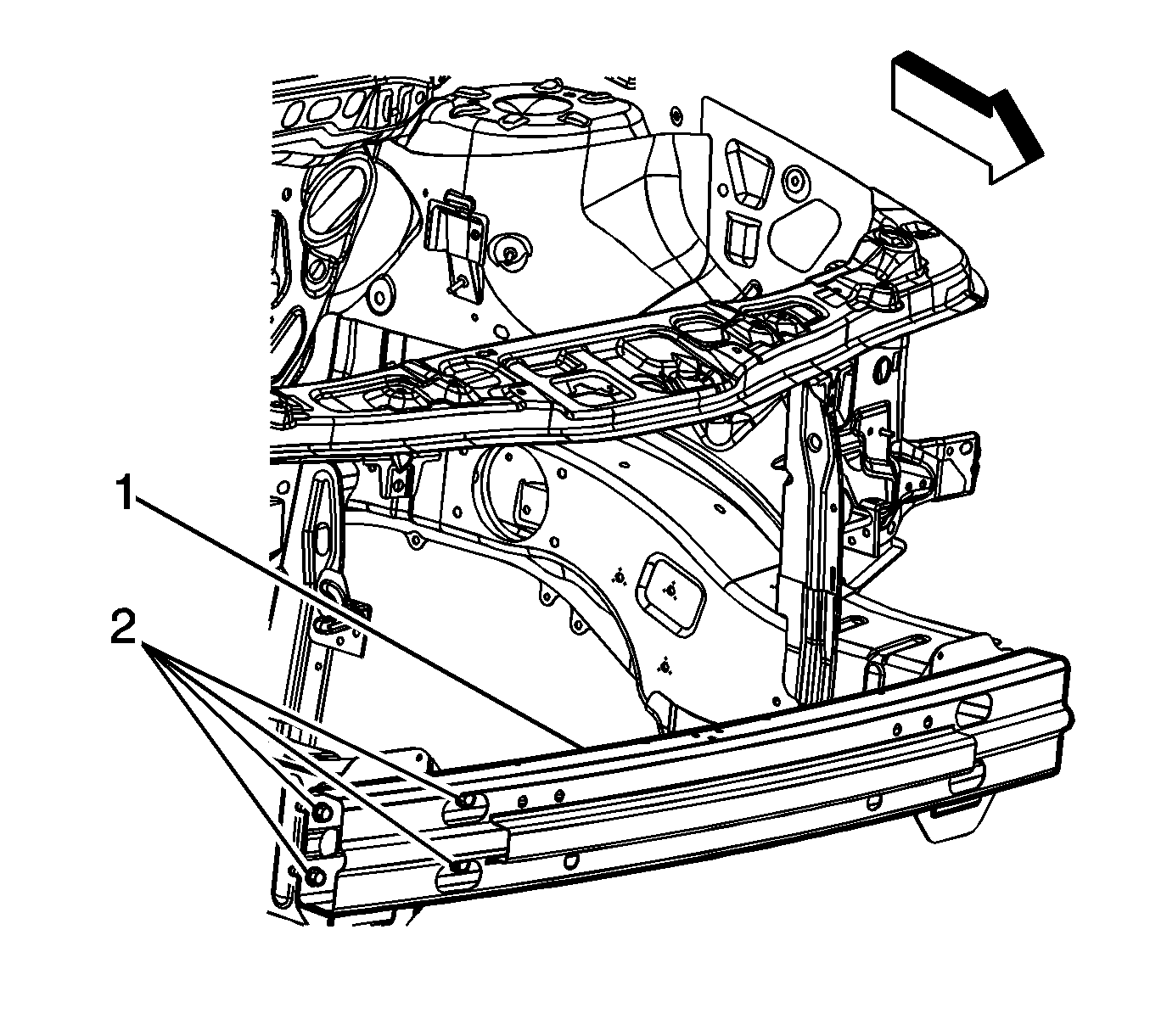 1
2