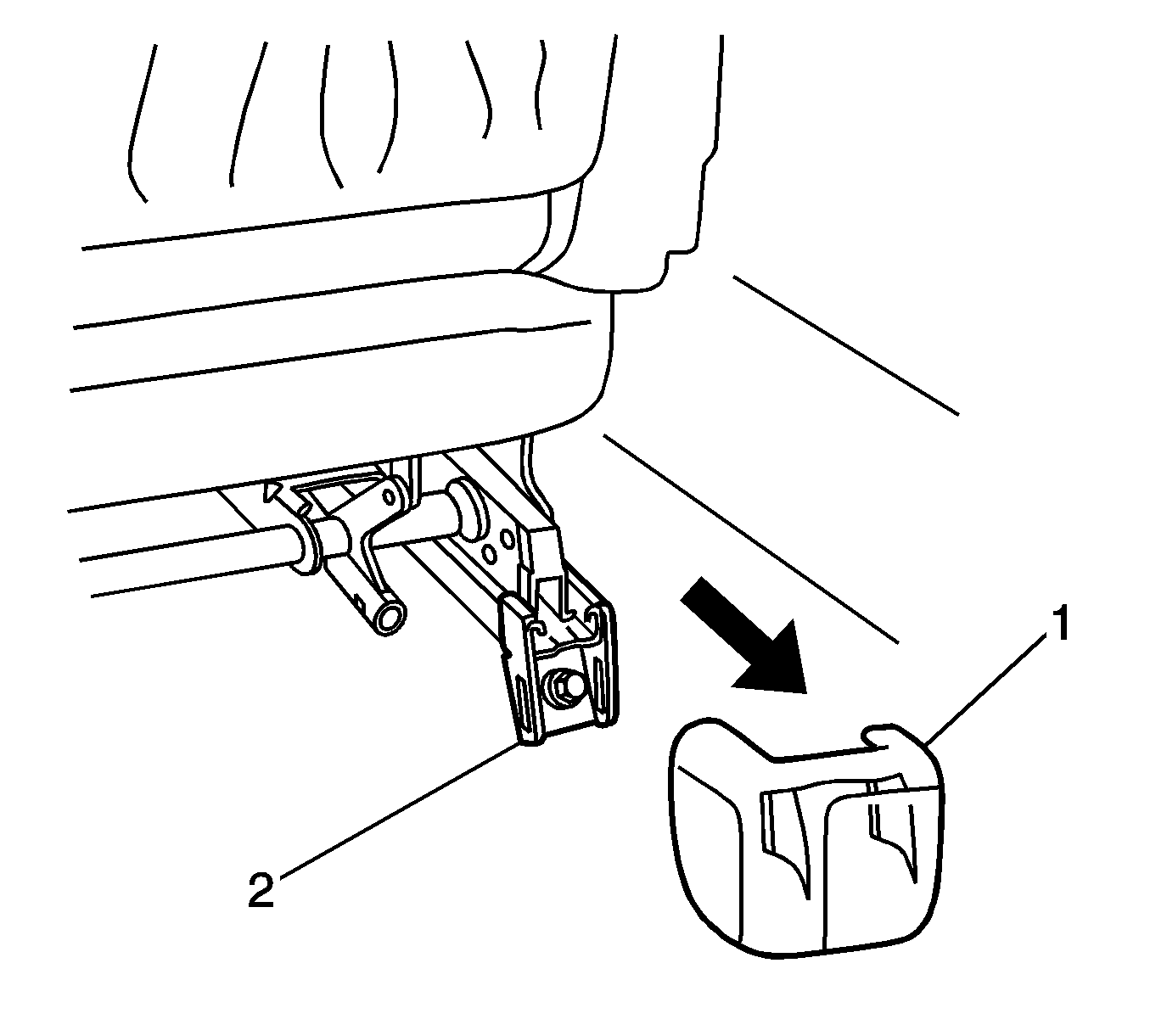 1
2