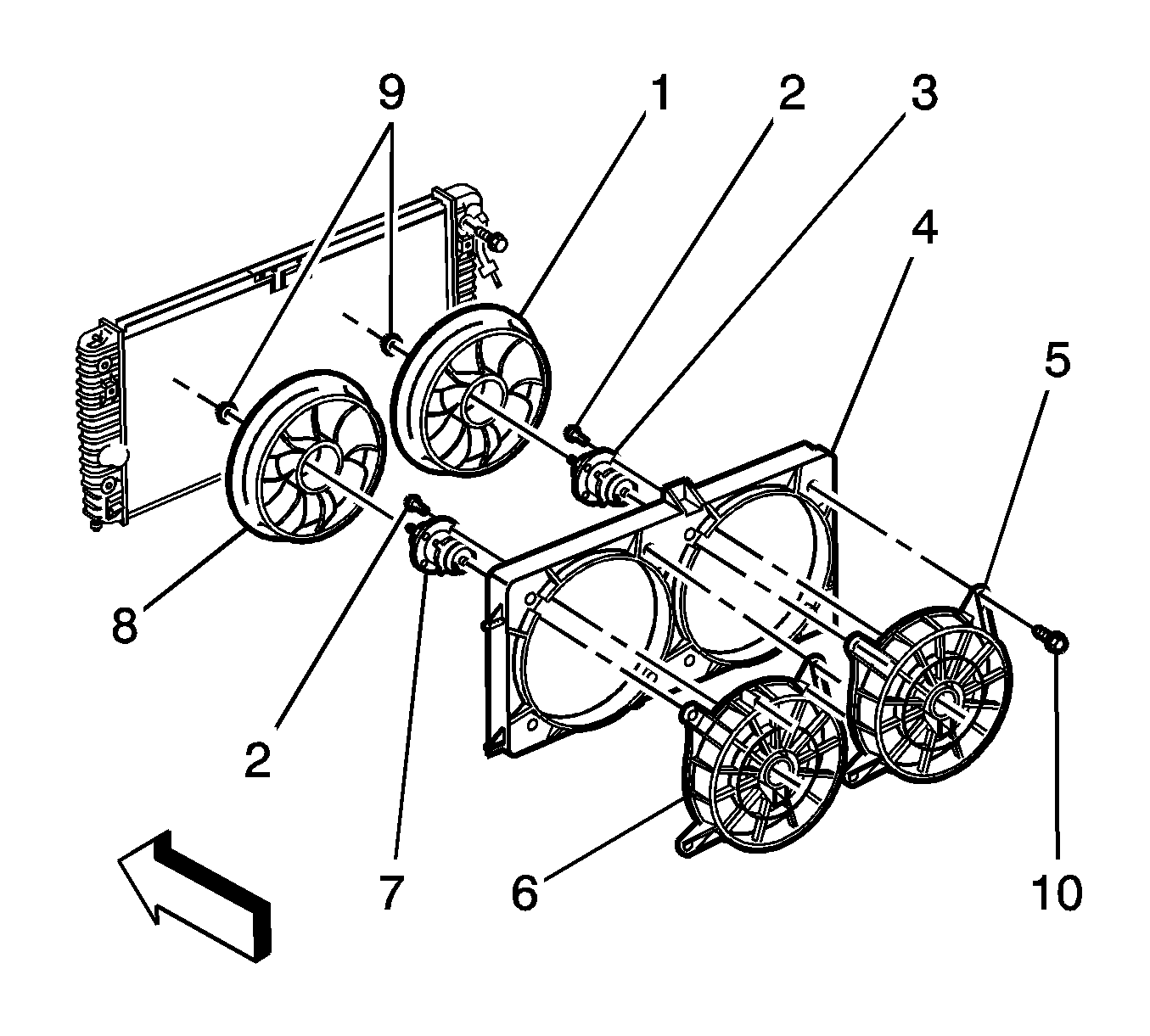 9
1
2
3
4
5
8
2
7
6
10