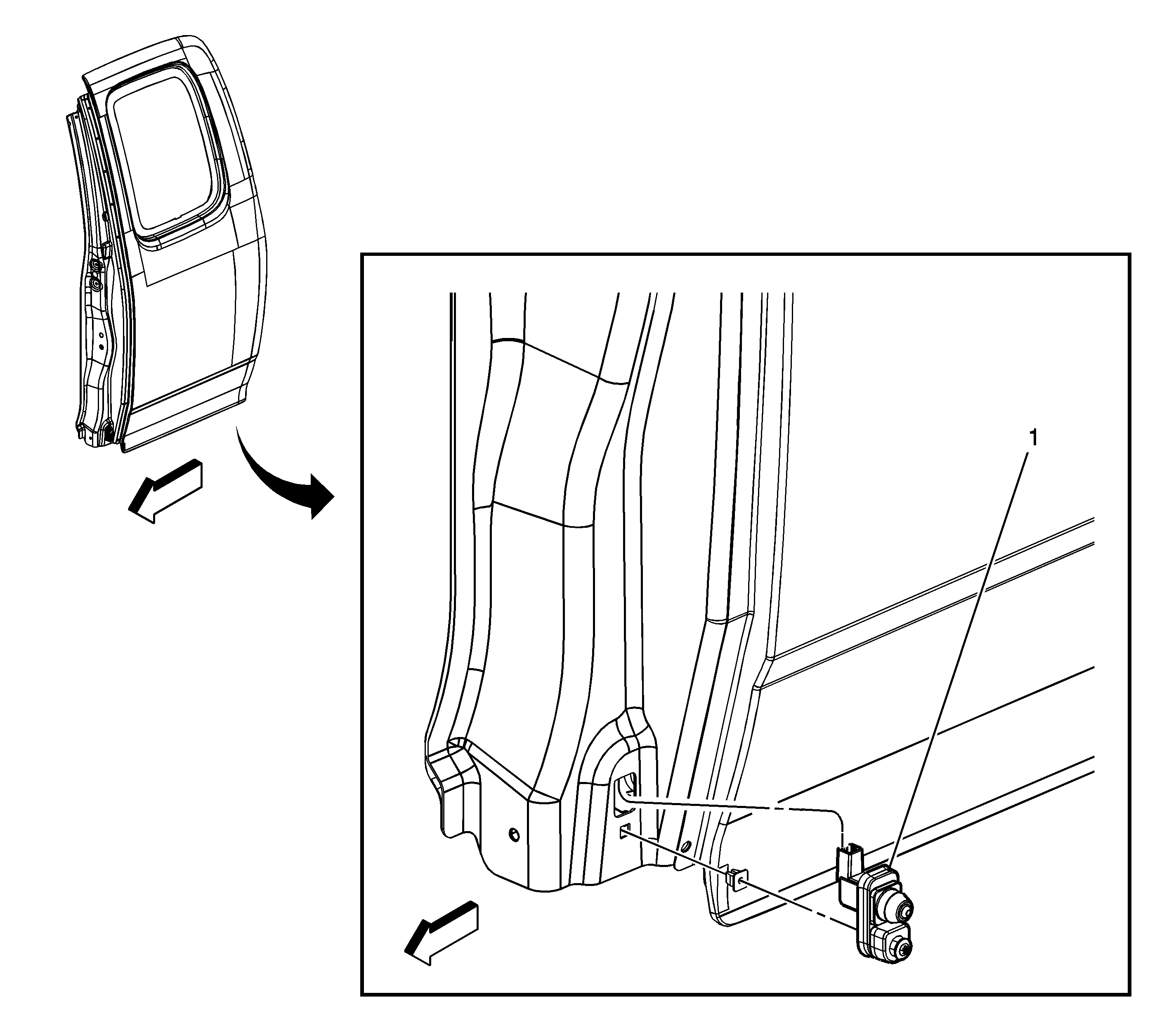 1