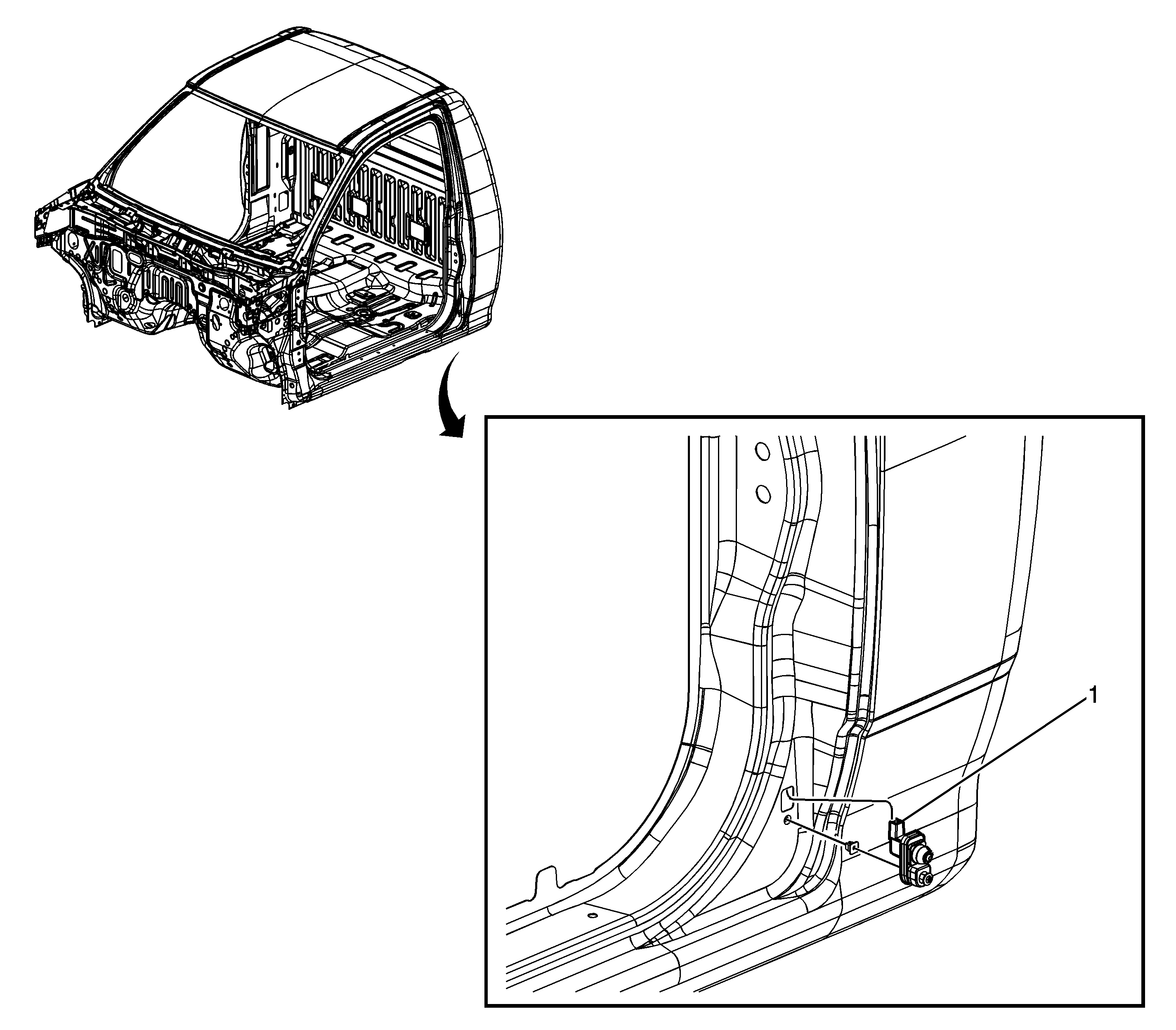 1