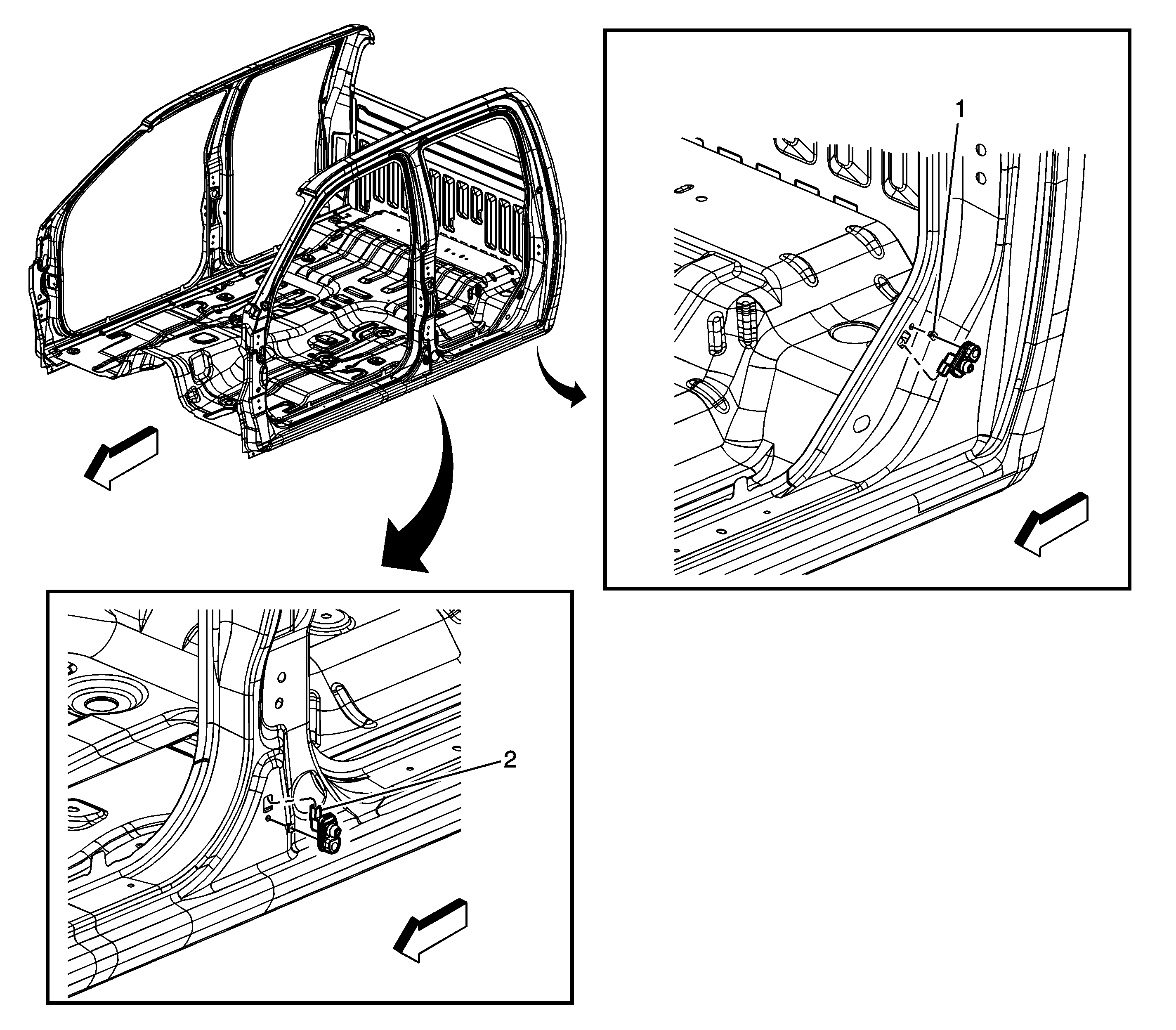 1

2