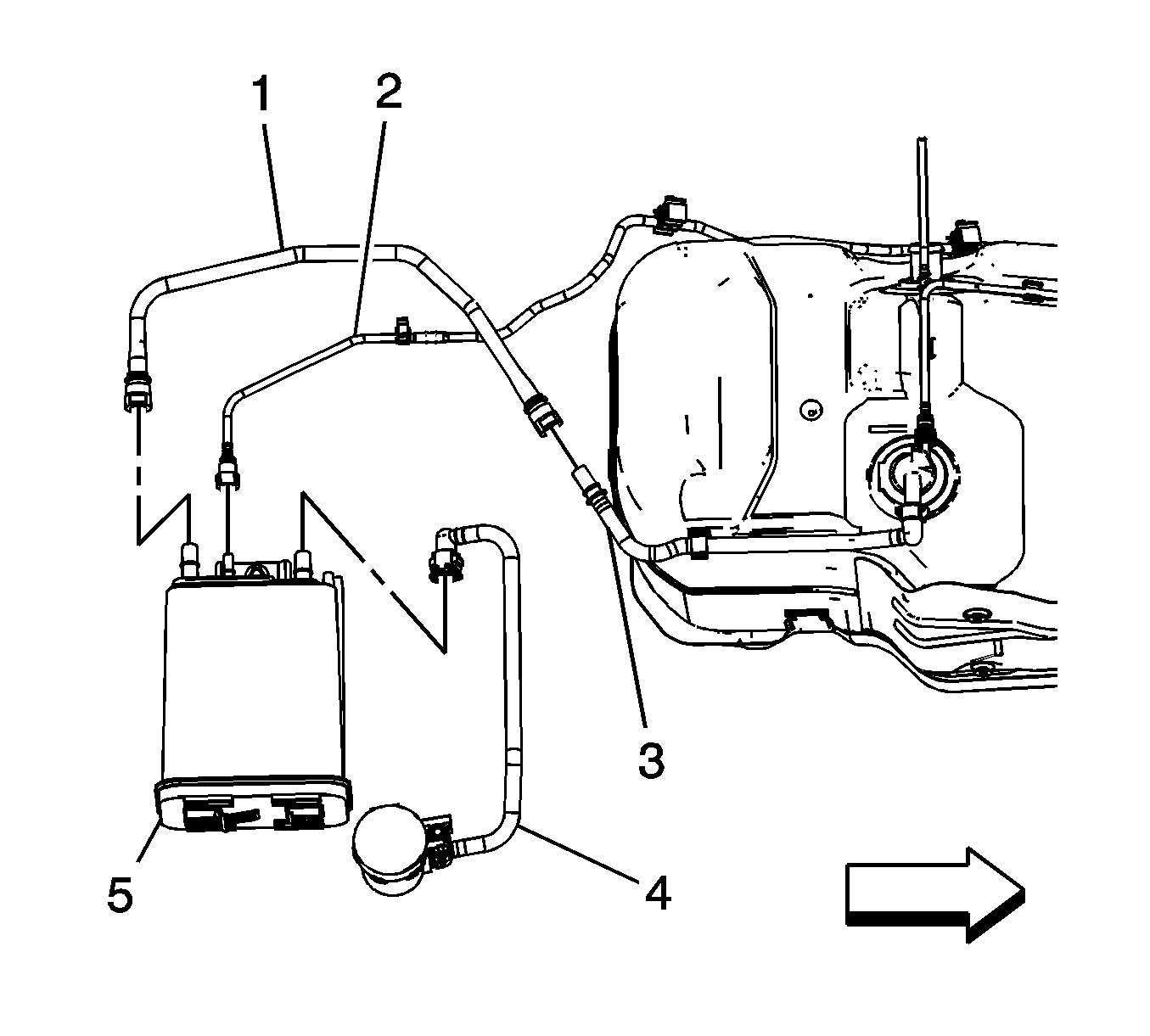 1
2
3
5
4