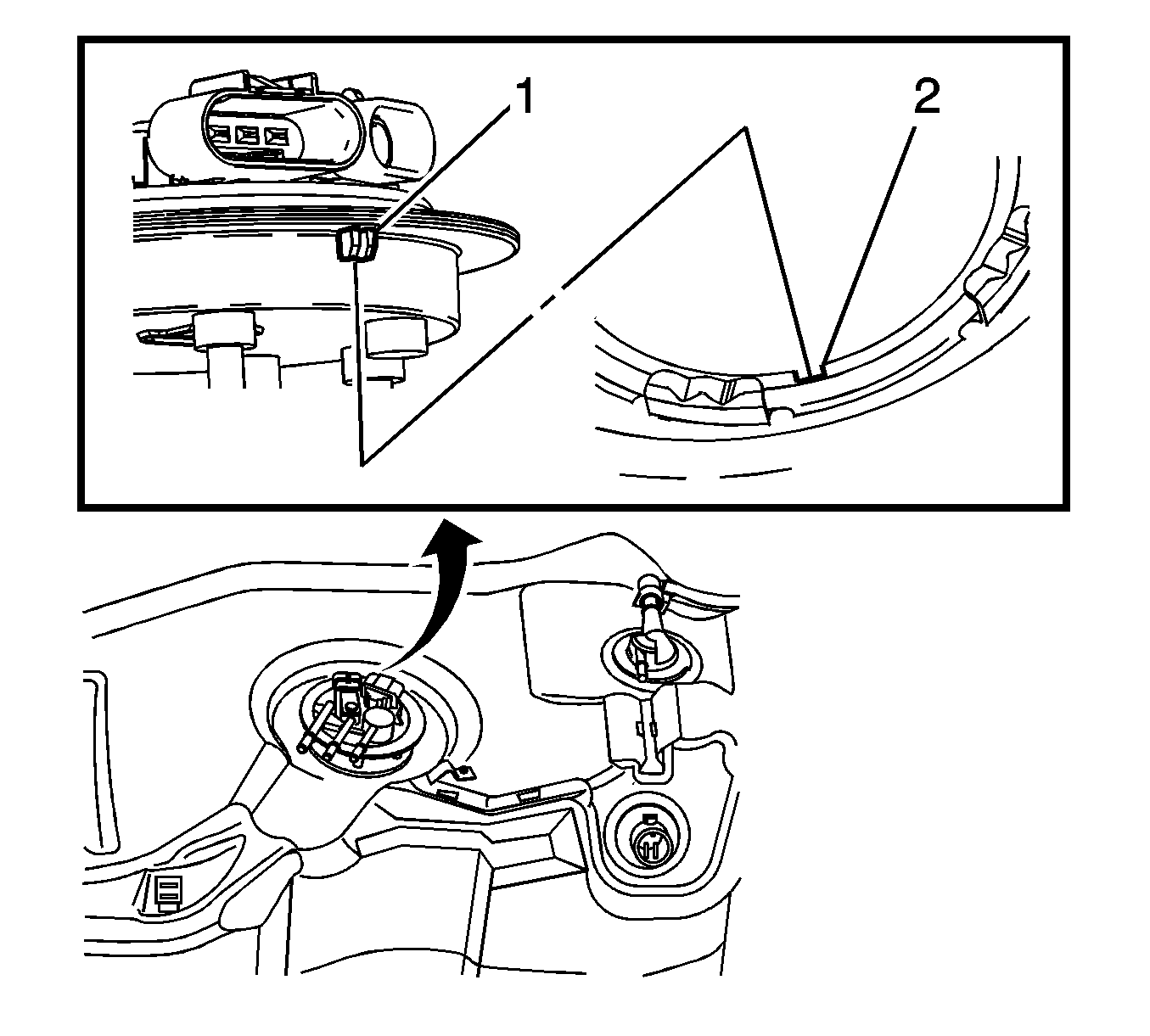 1

2