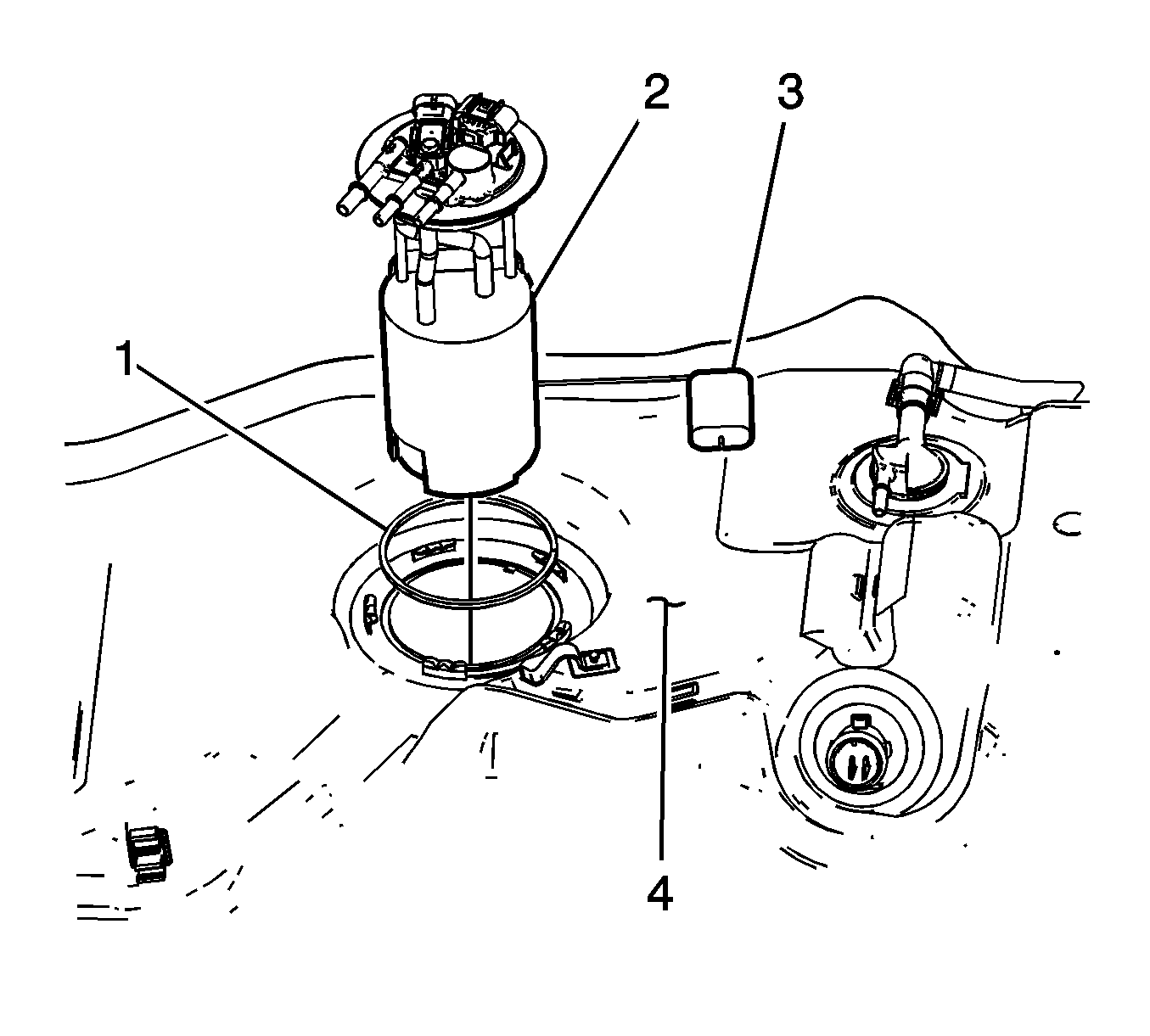 2
3
1
4