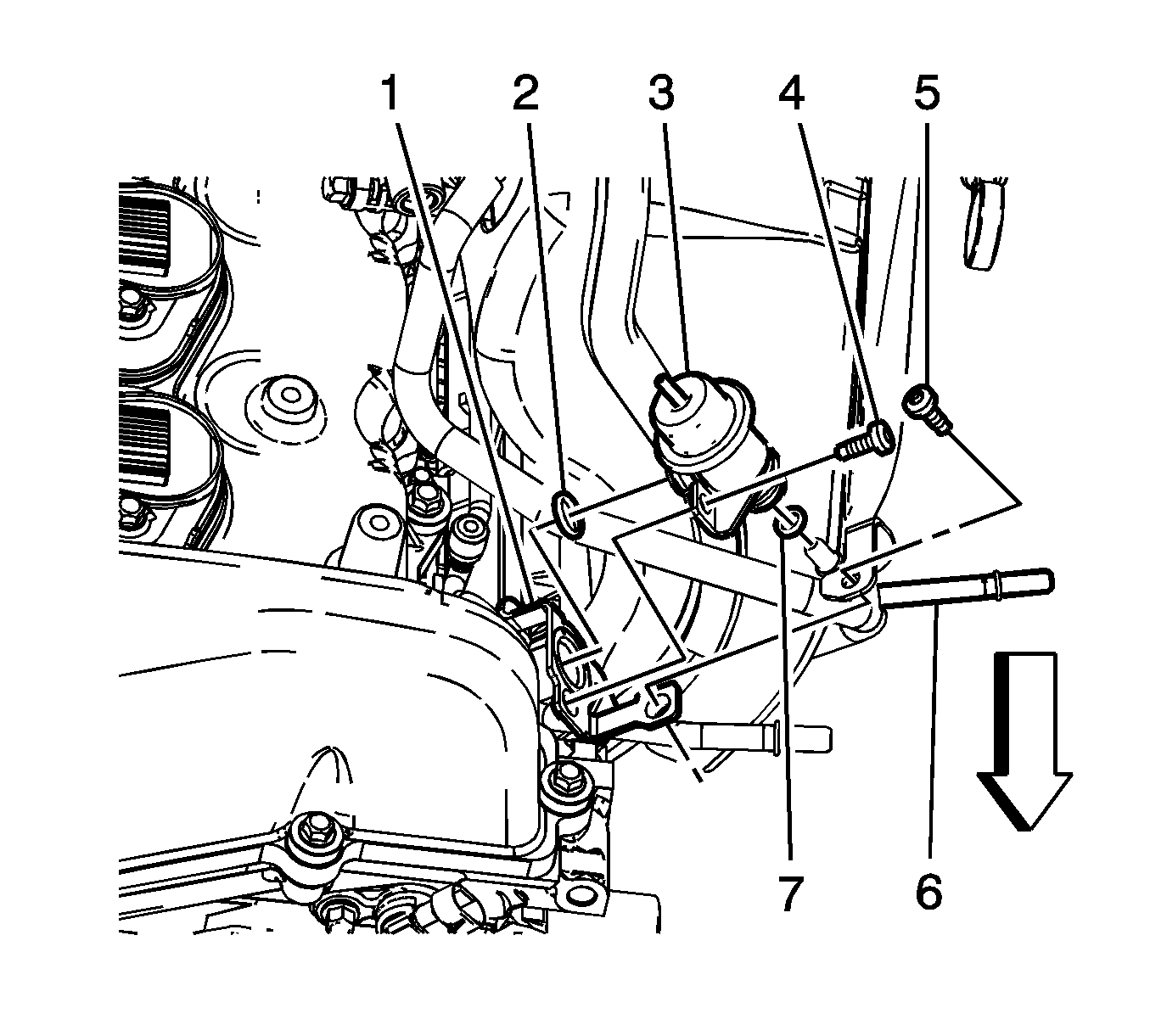 1
2
3
4
5
7
6