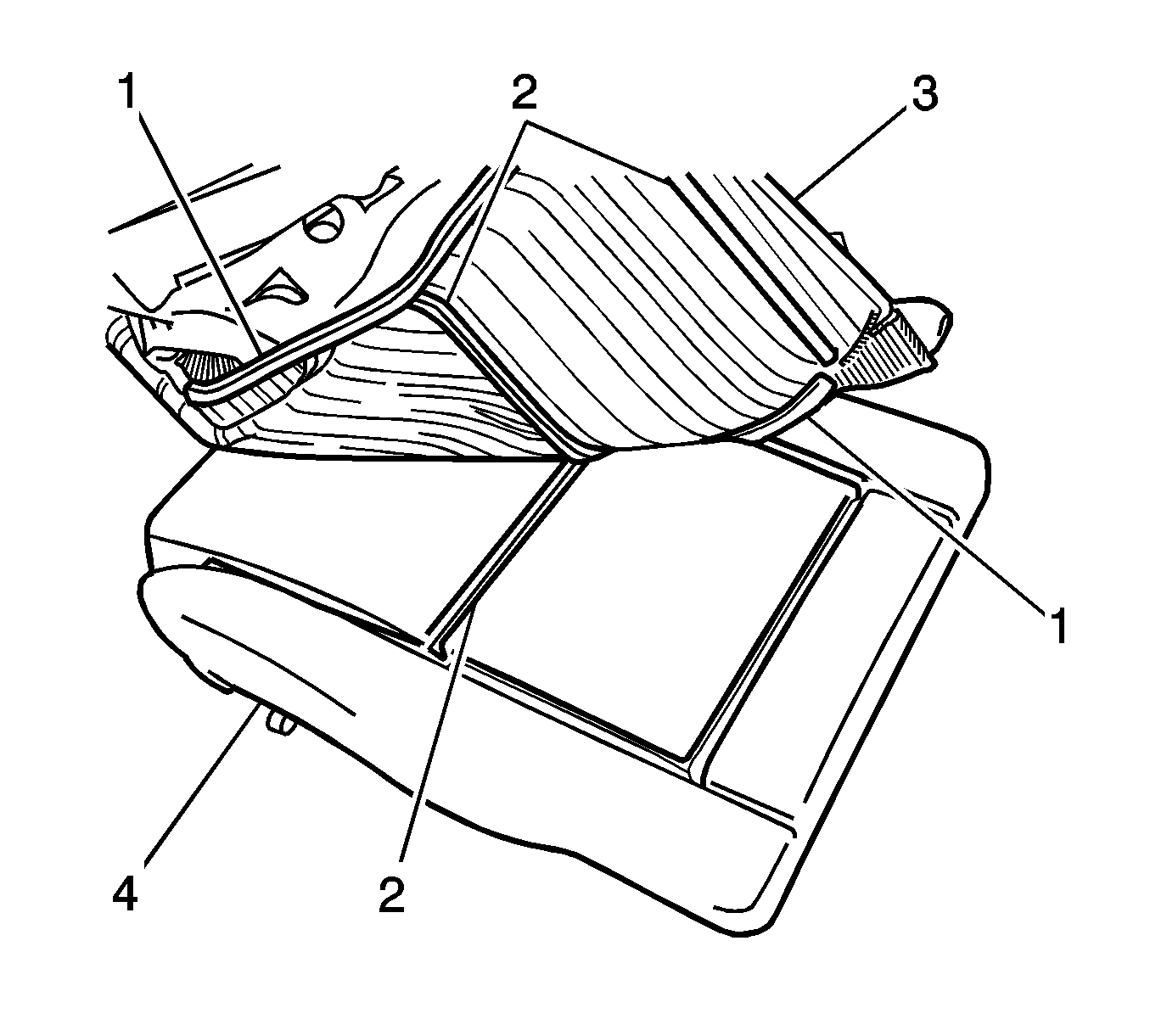 1
2
3
1
4
2