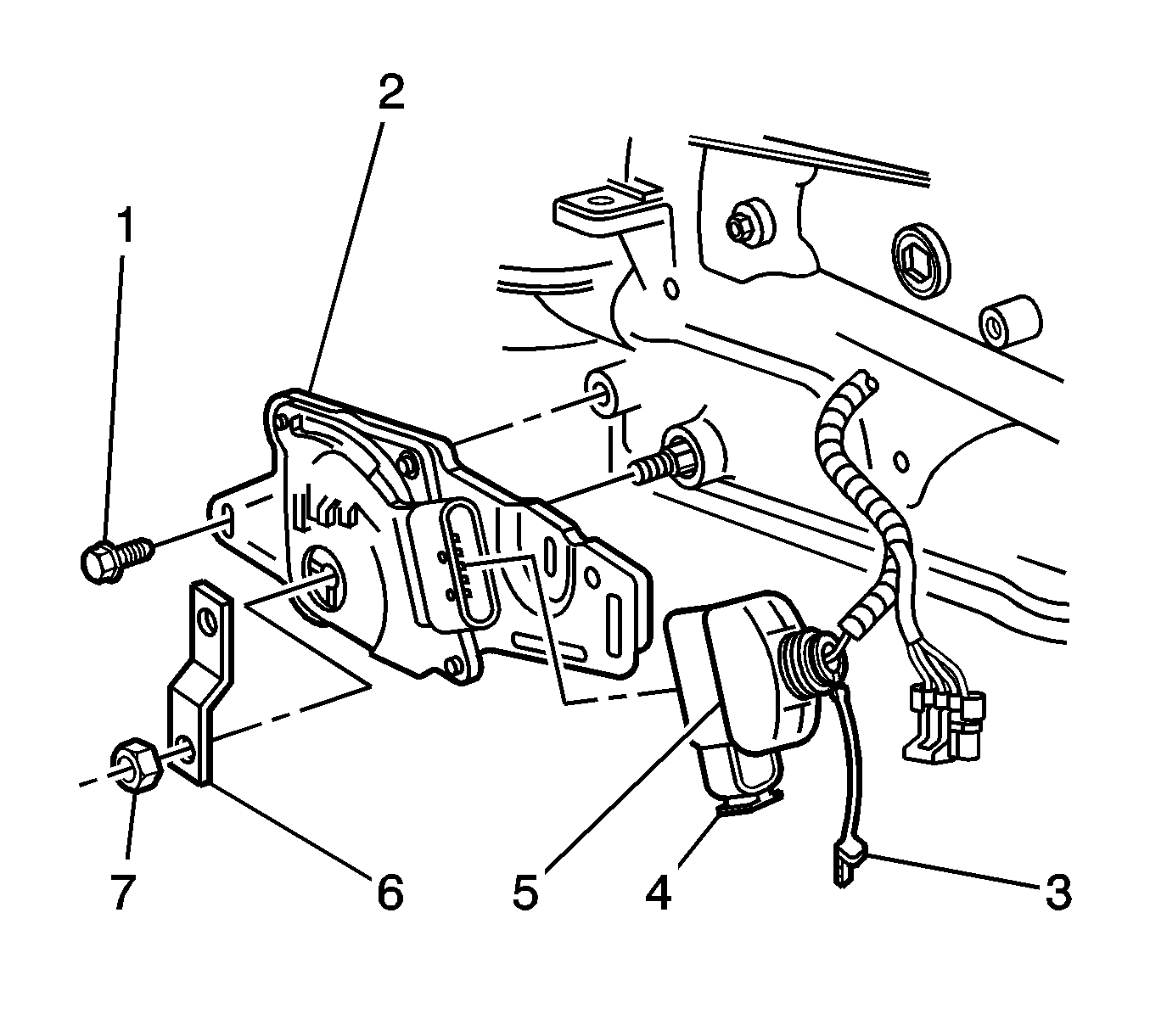 2
1
7
6
5
4
3