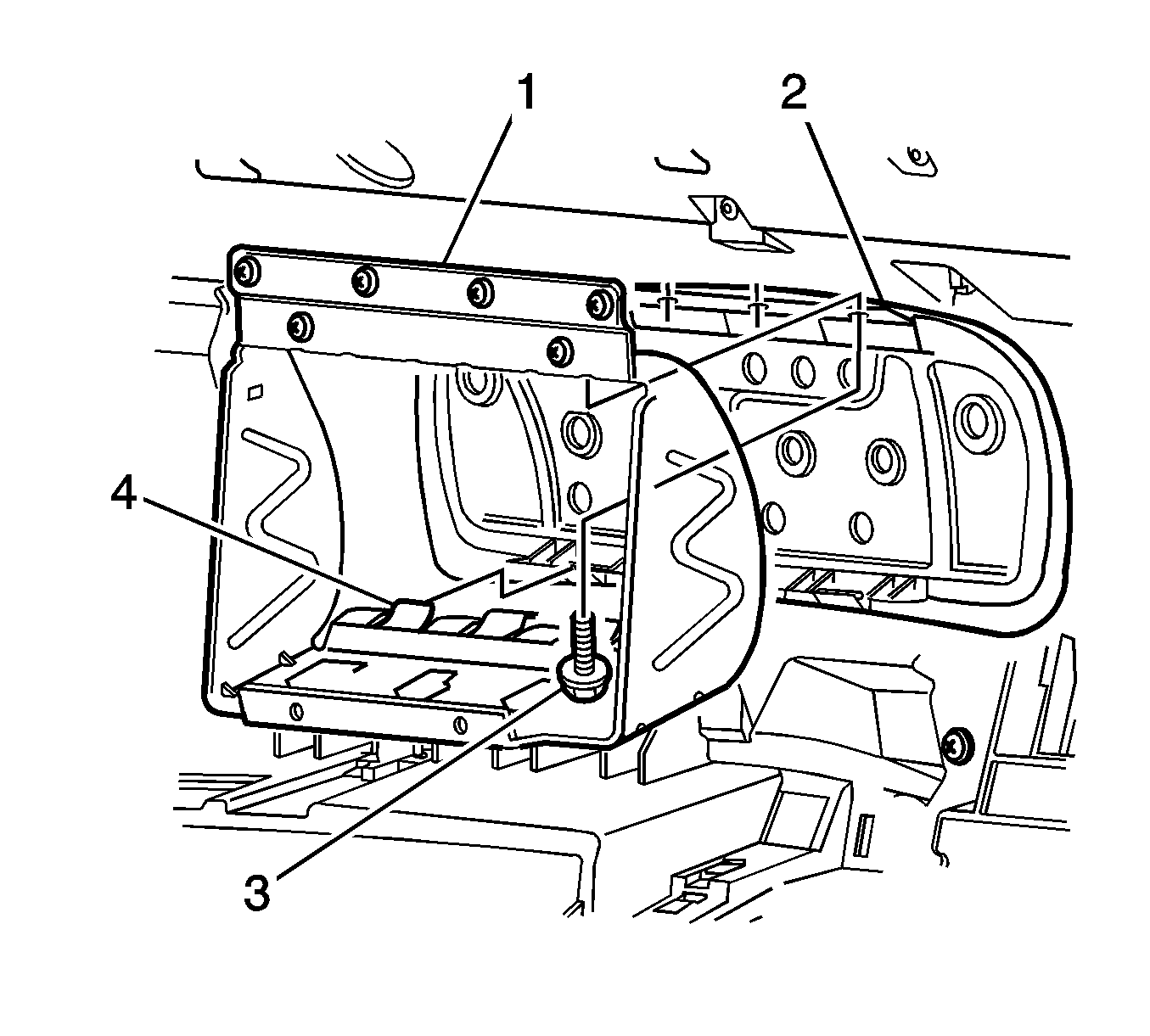 1
2
4
3