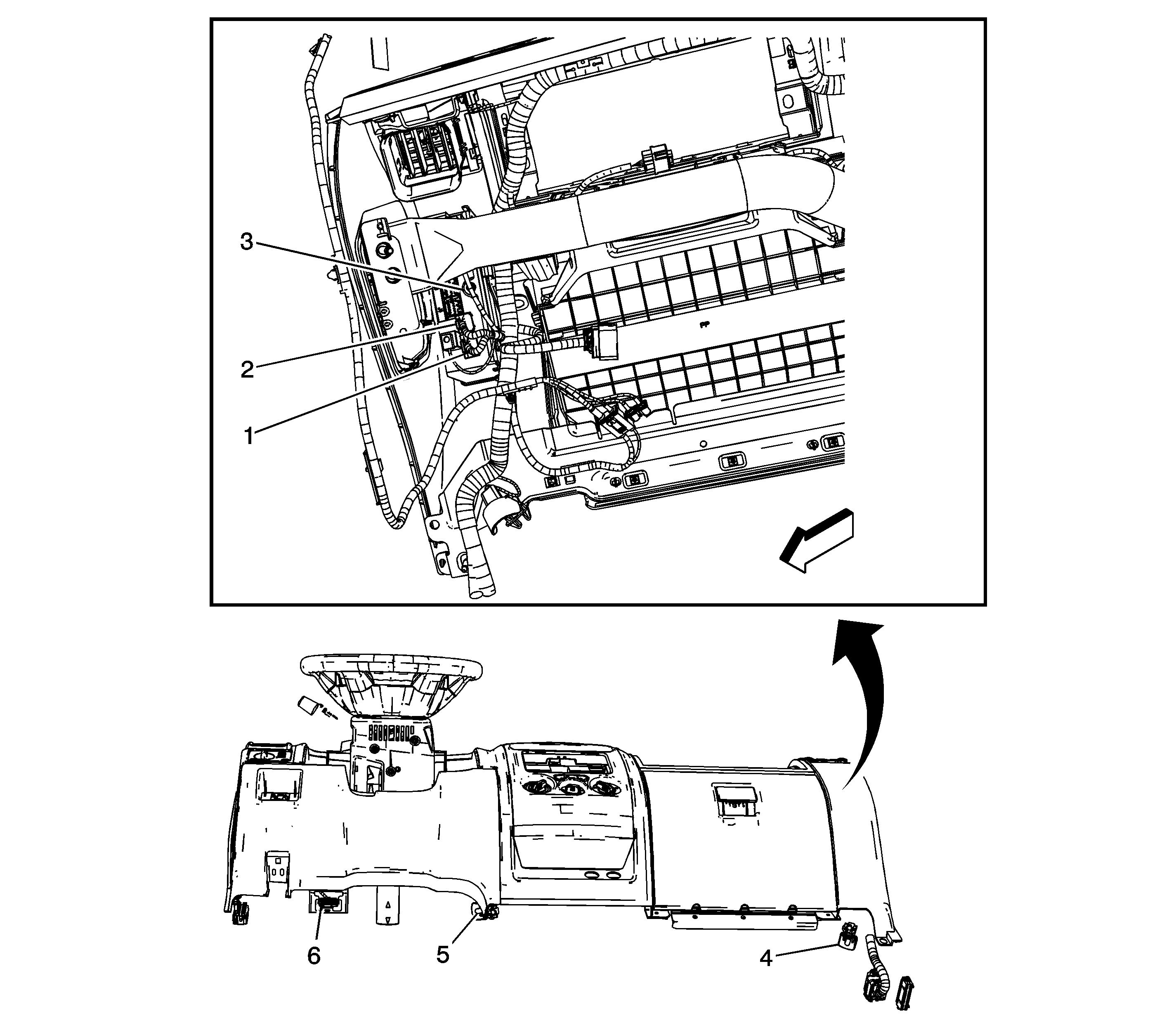 3
2
1
6
5
4