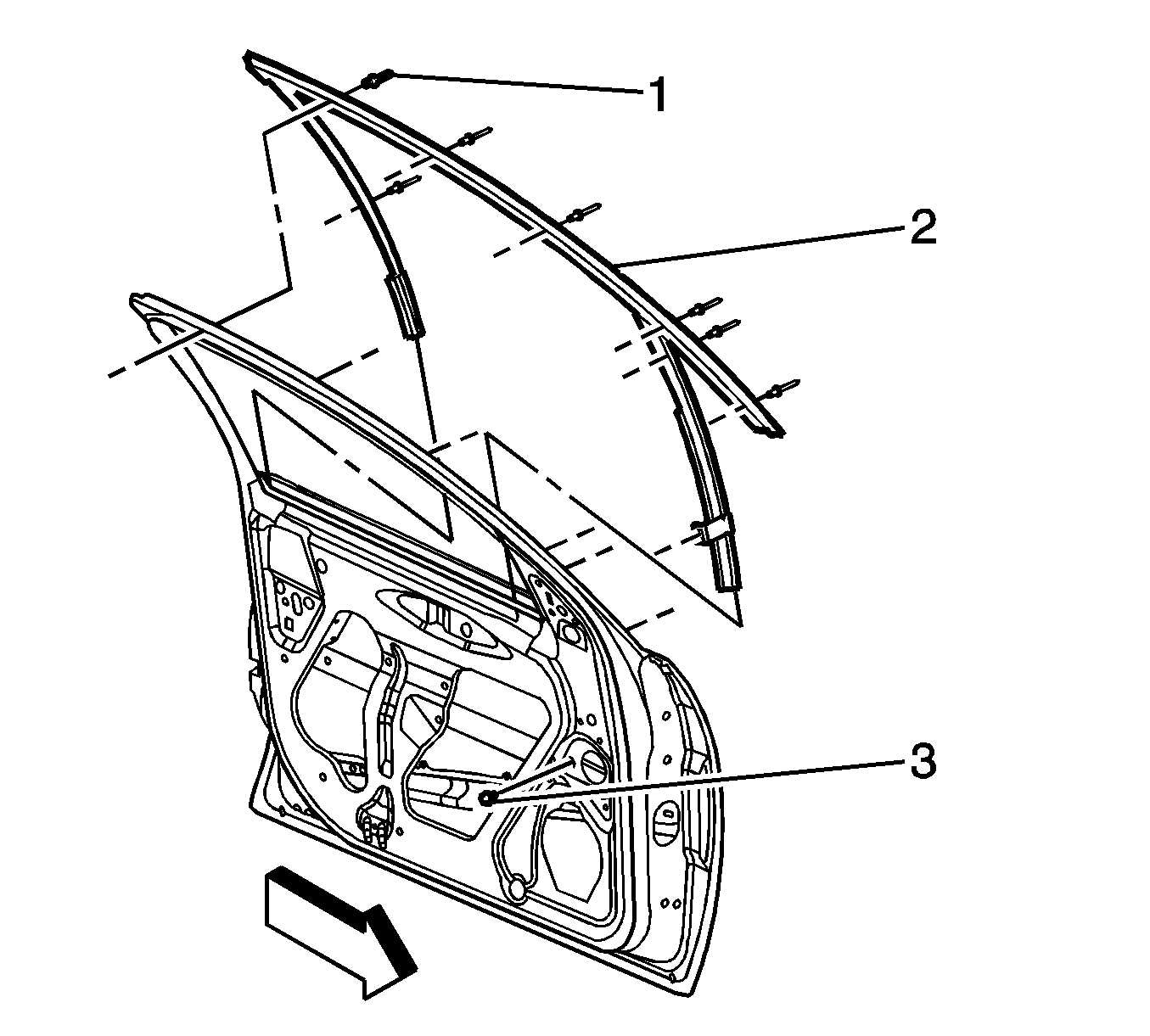 1
2
3