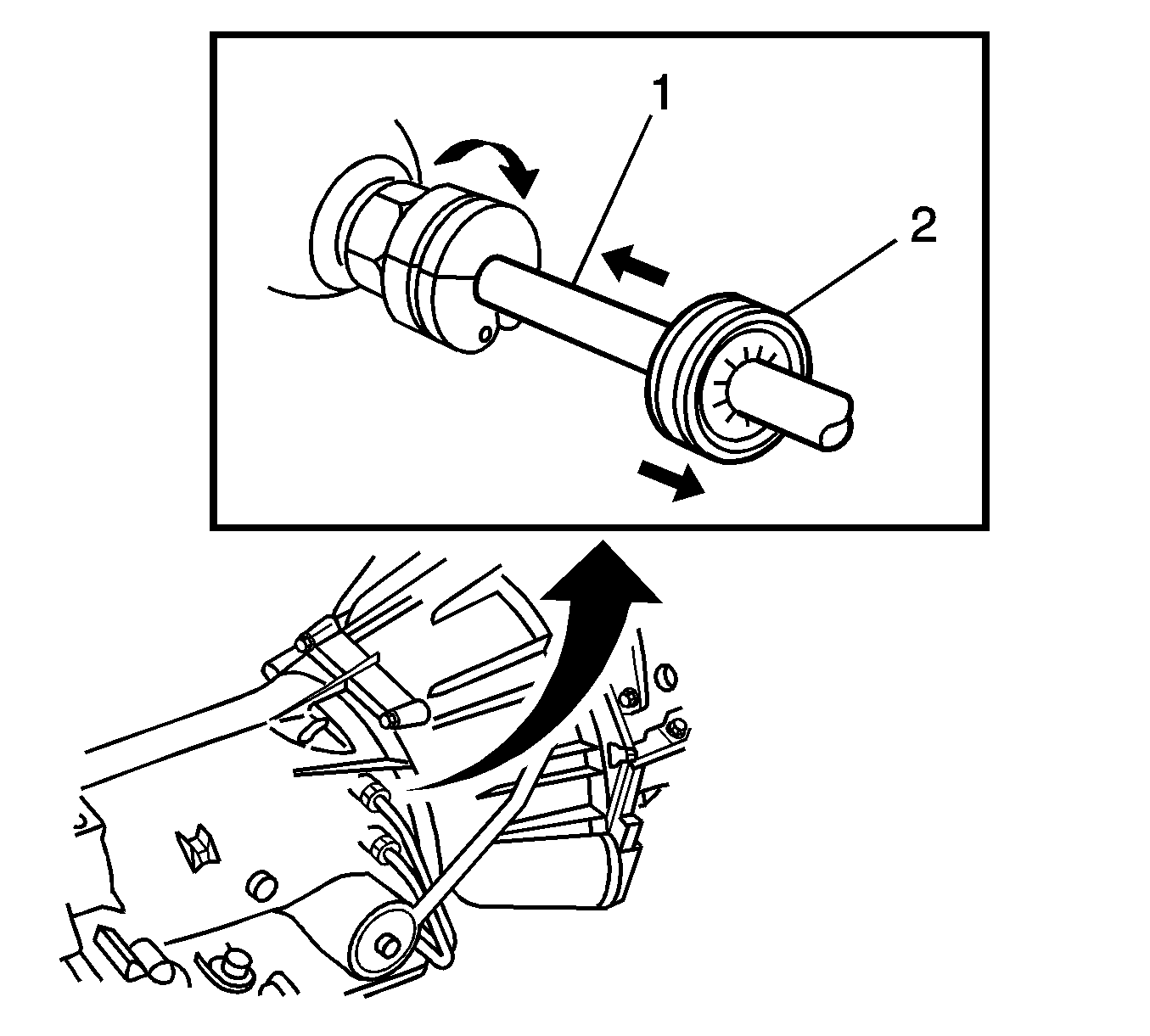 1
2