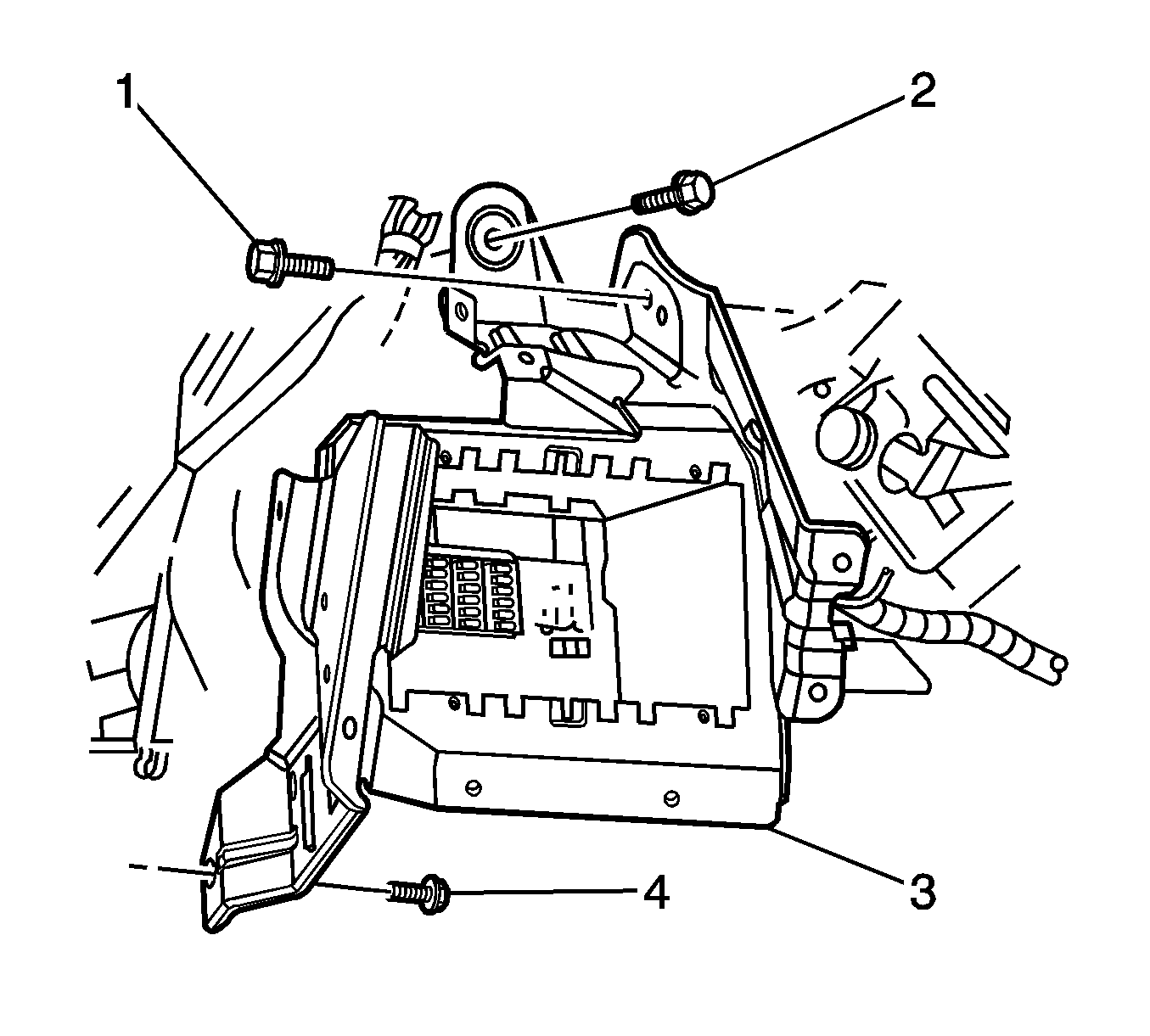 1
2
3
4