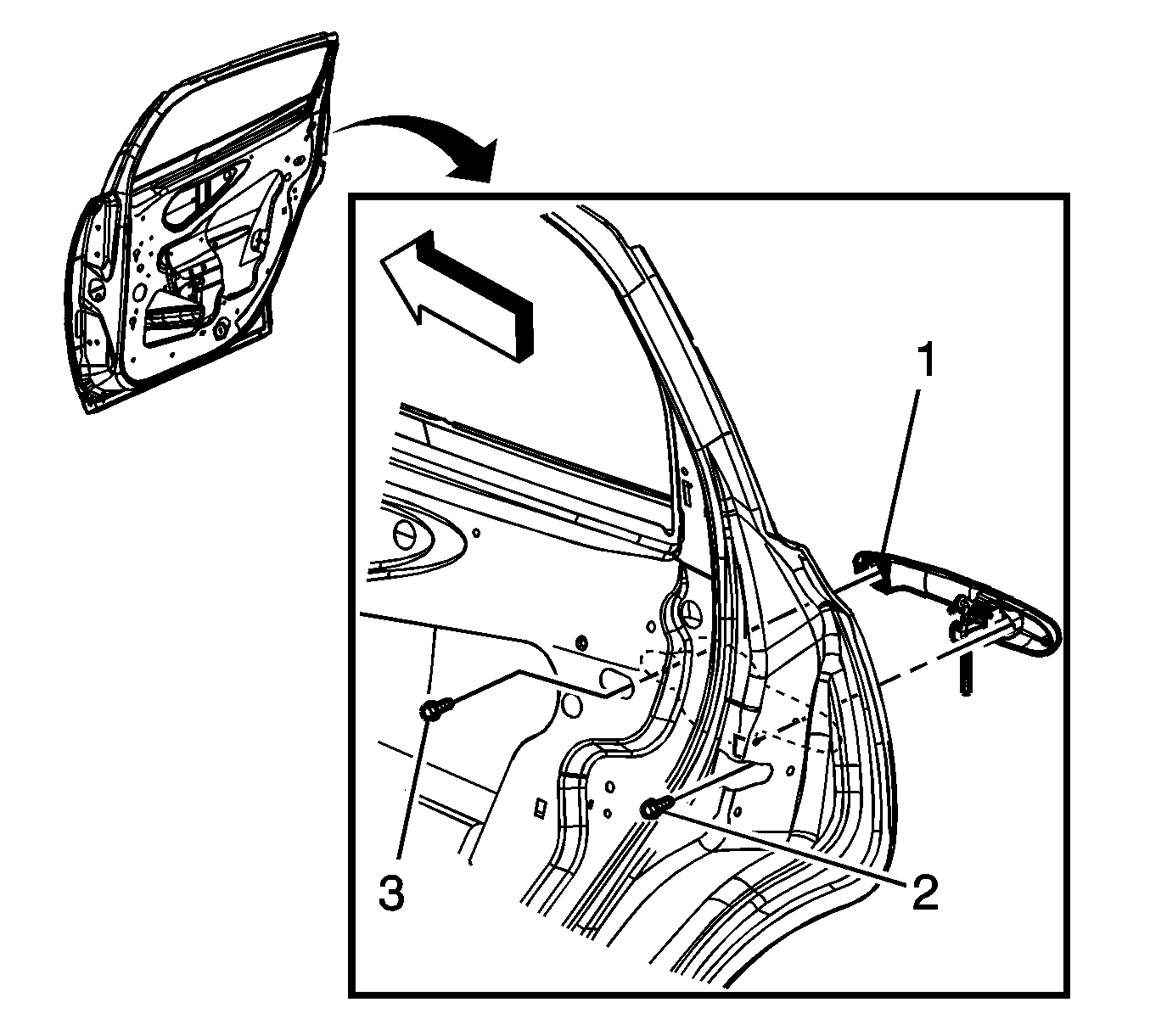 1

3

2