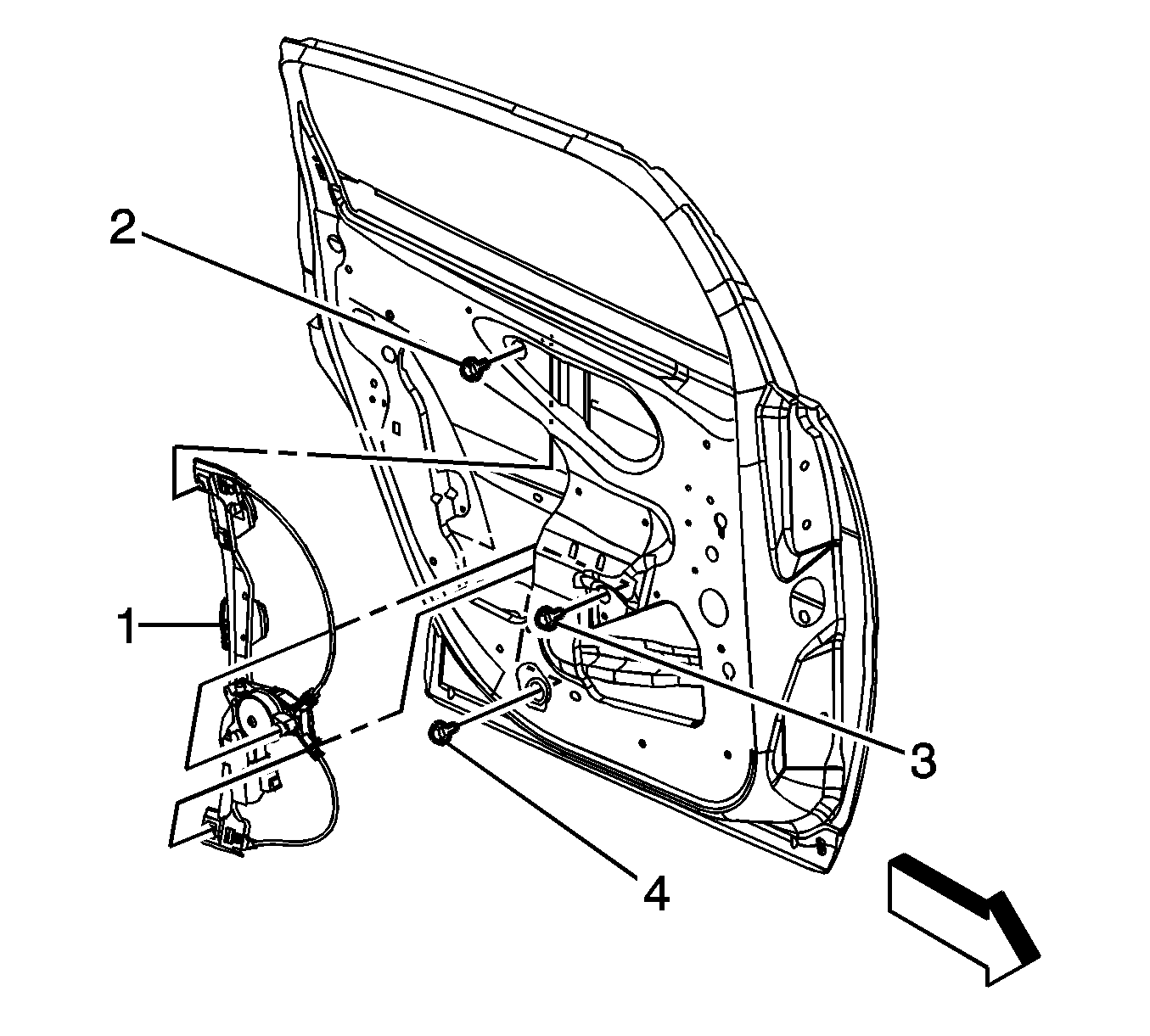 2
1
3
4