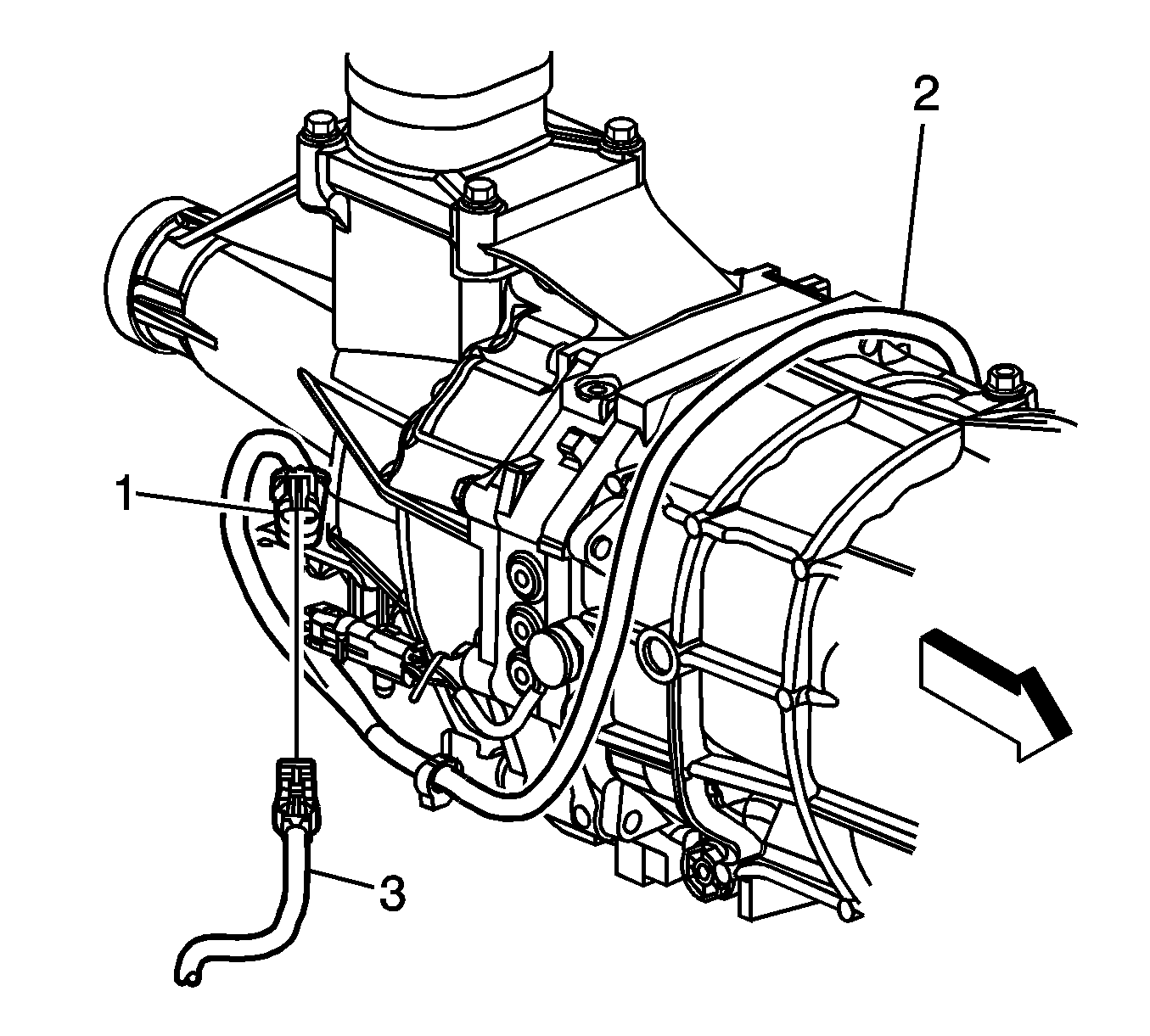 2
1
3