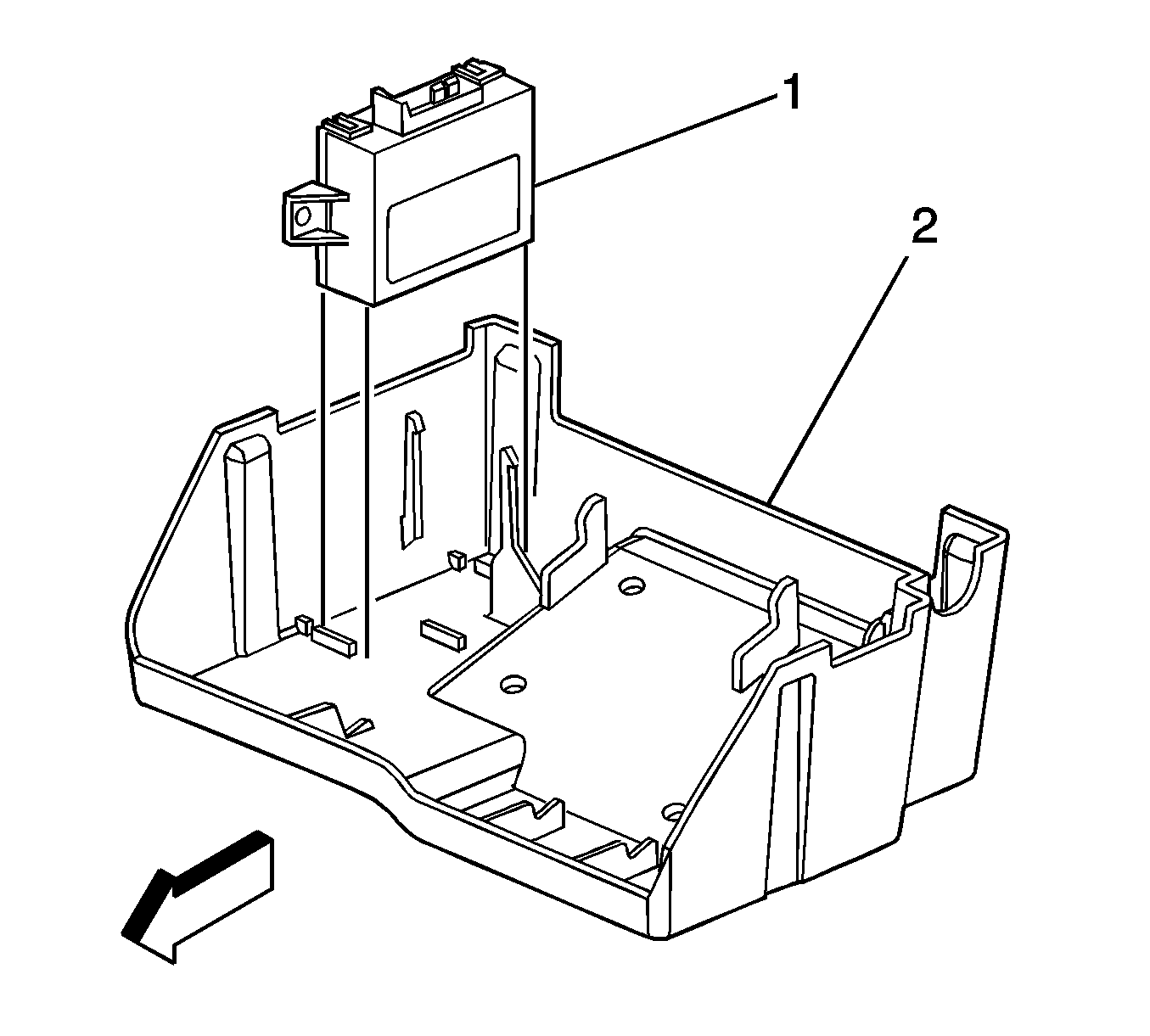 1
2