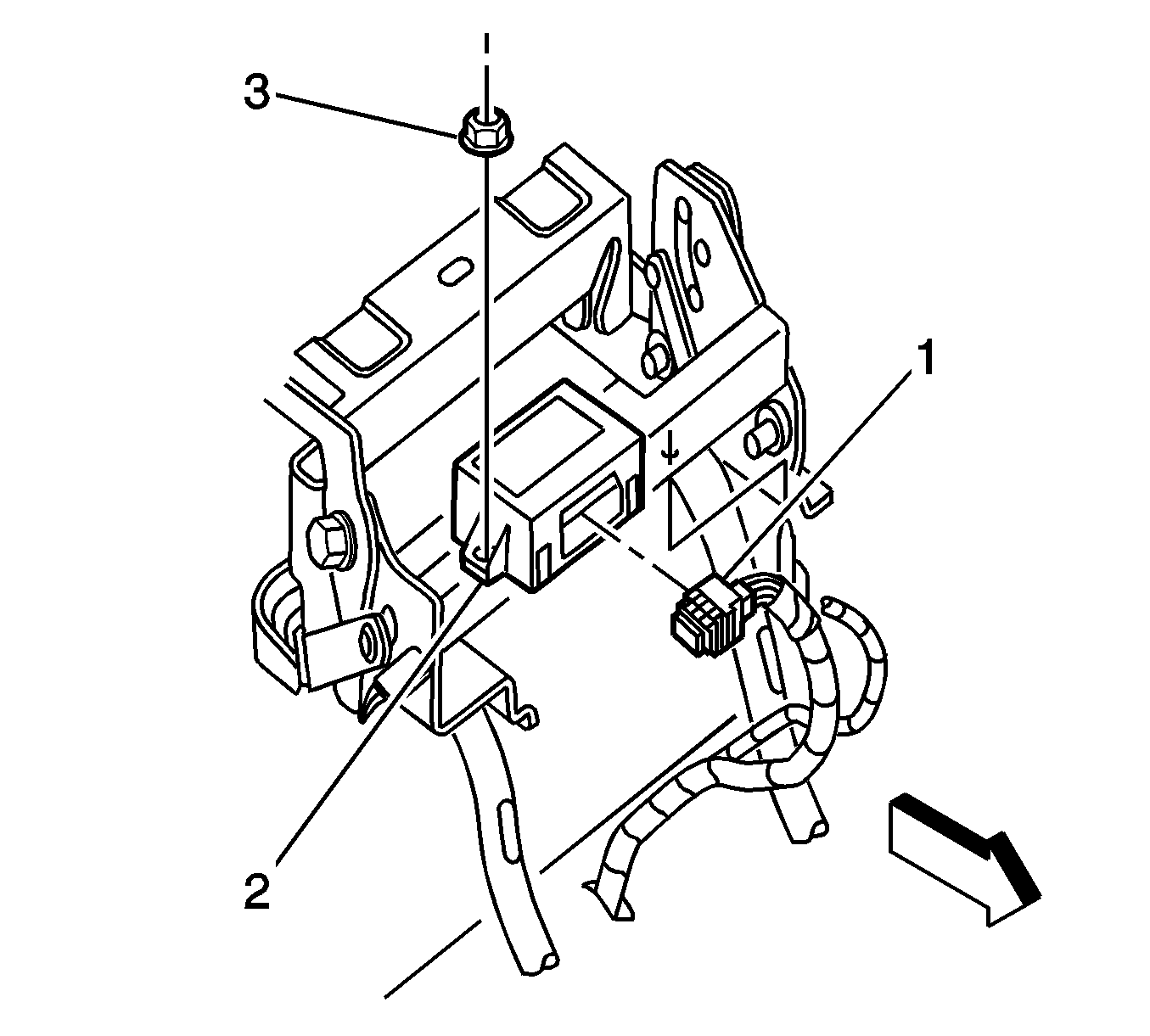 3

1

2