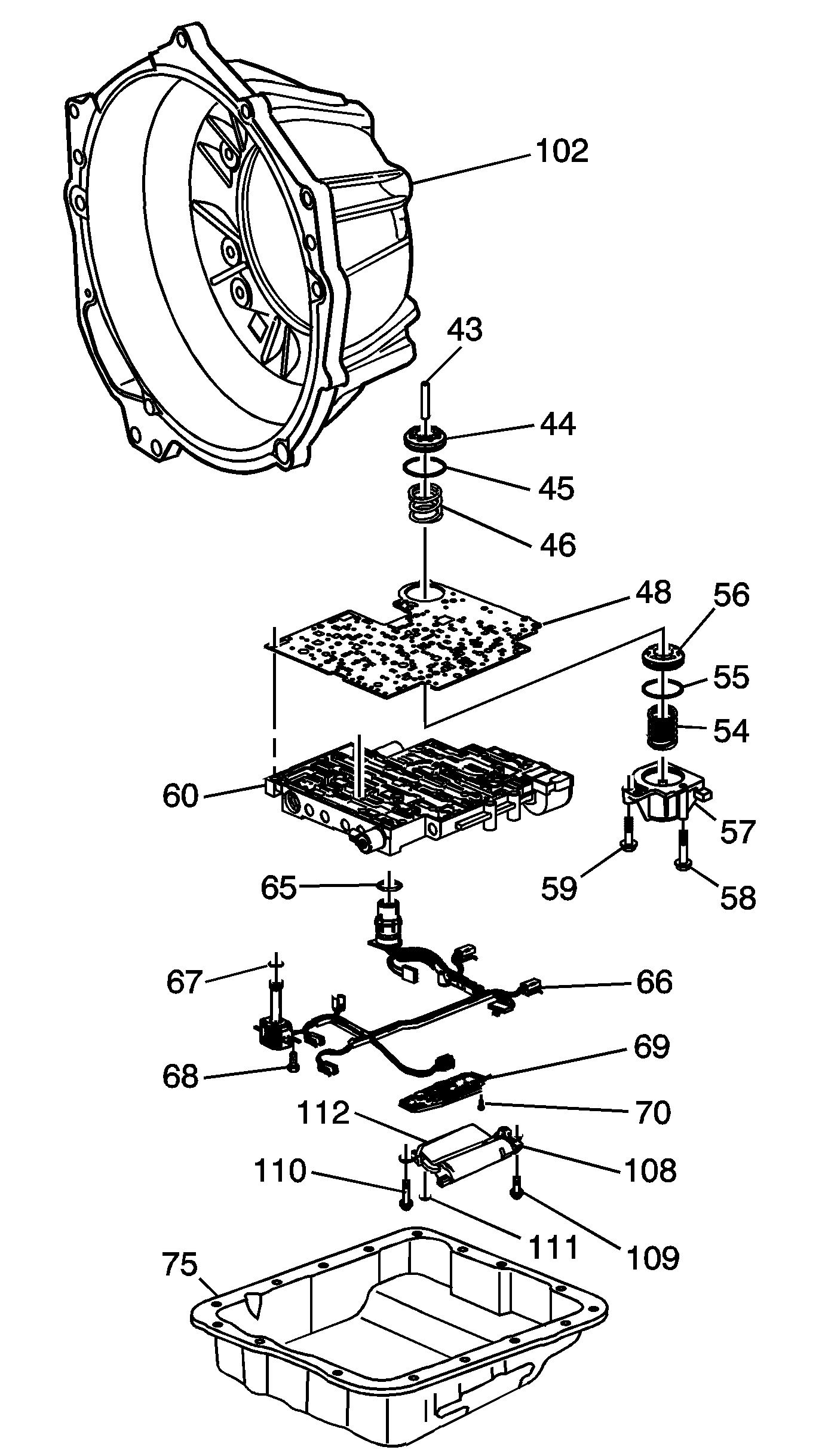 102
43
44
45
46
48
56
55
54
60
57
59
58
65
67
66
68
69
112
70
110
108
111
109
75