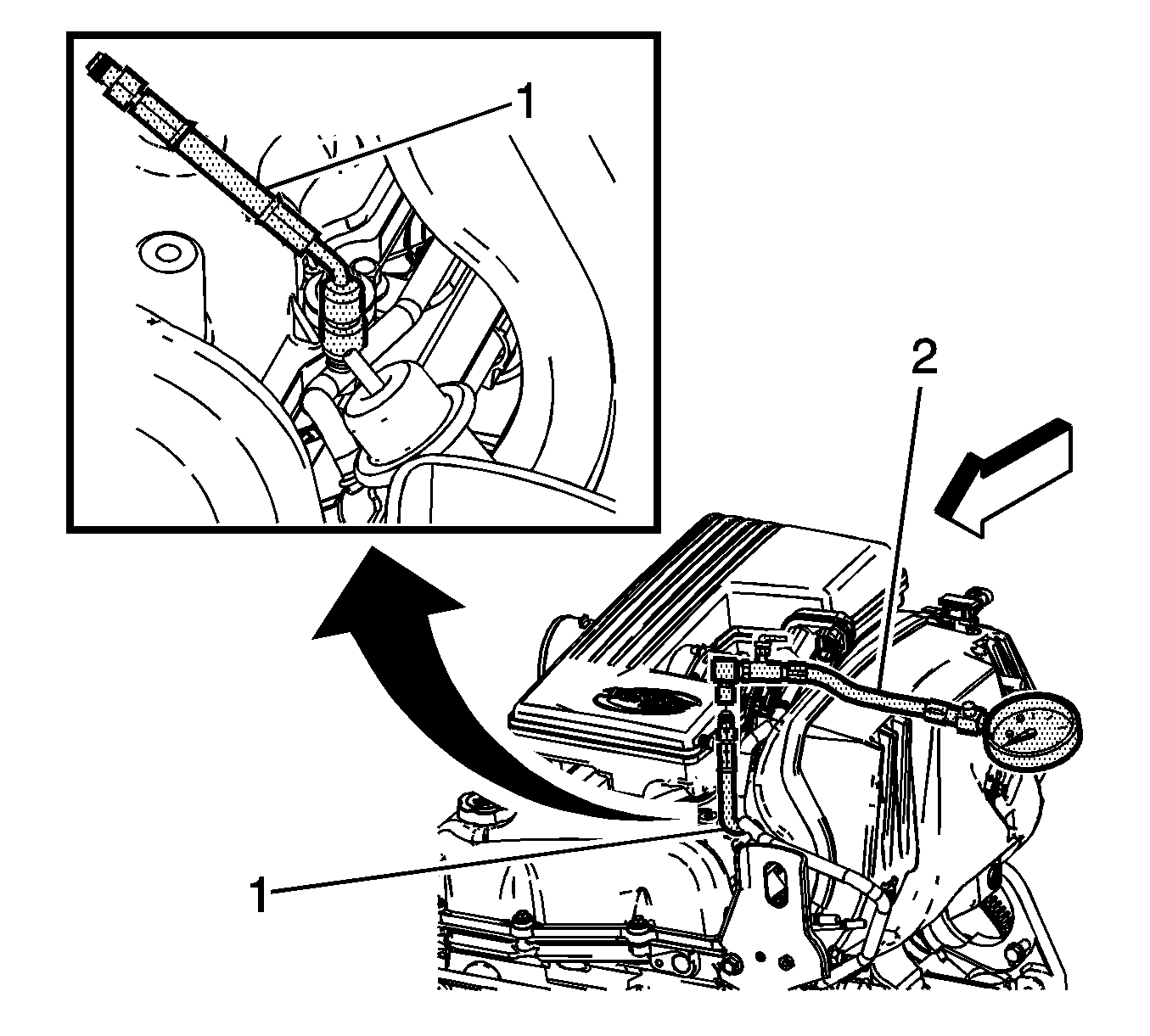 1
2
1