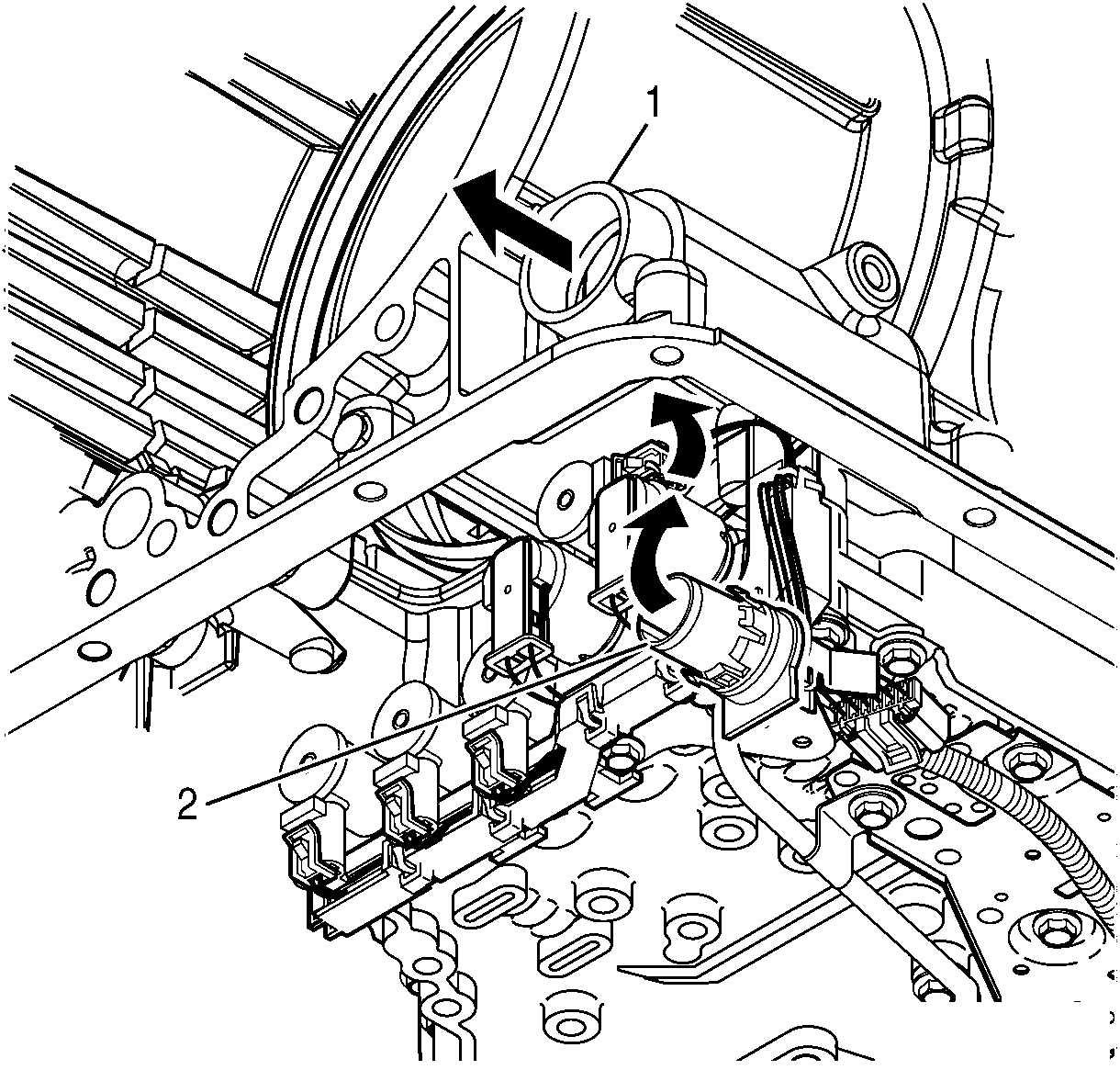 1

2