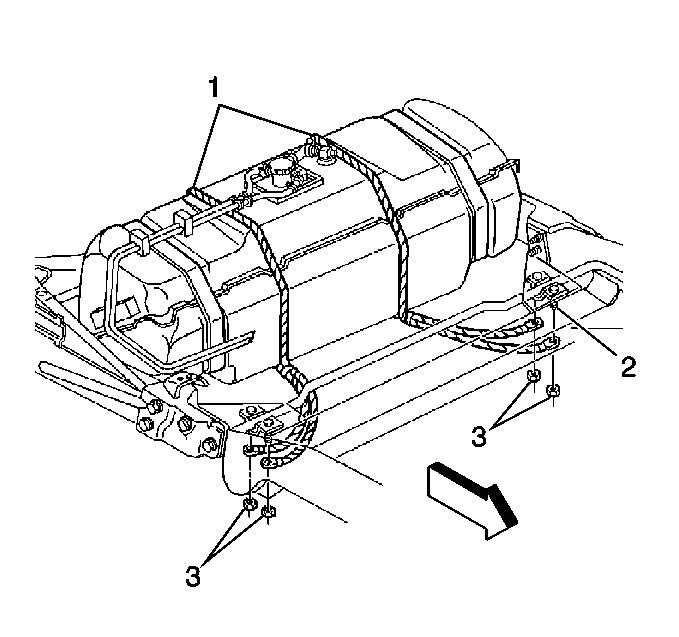 1
2
3
3