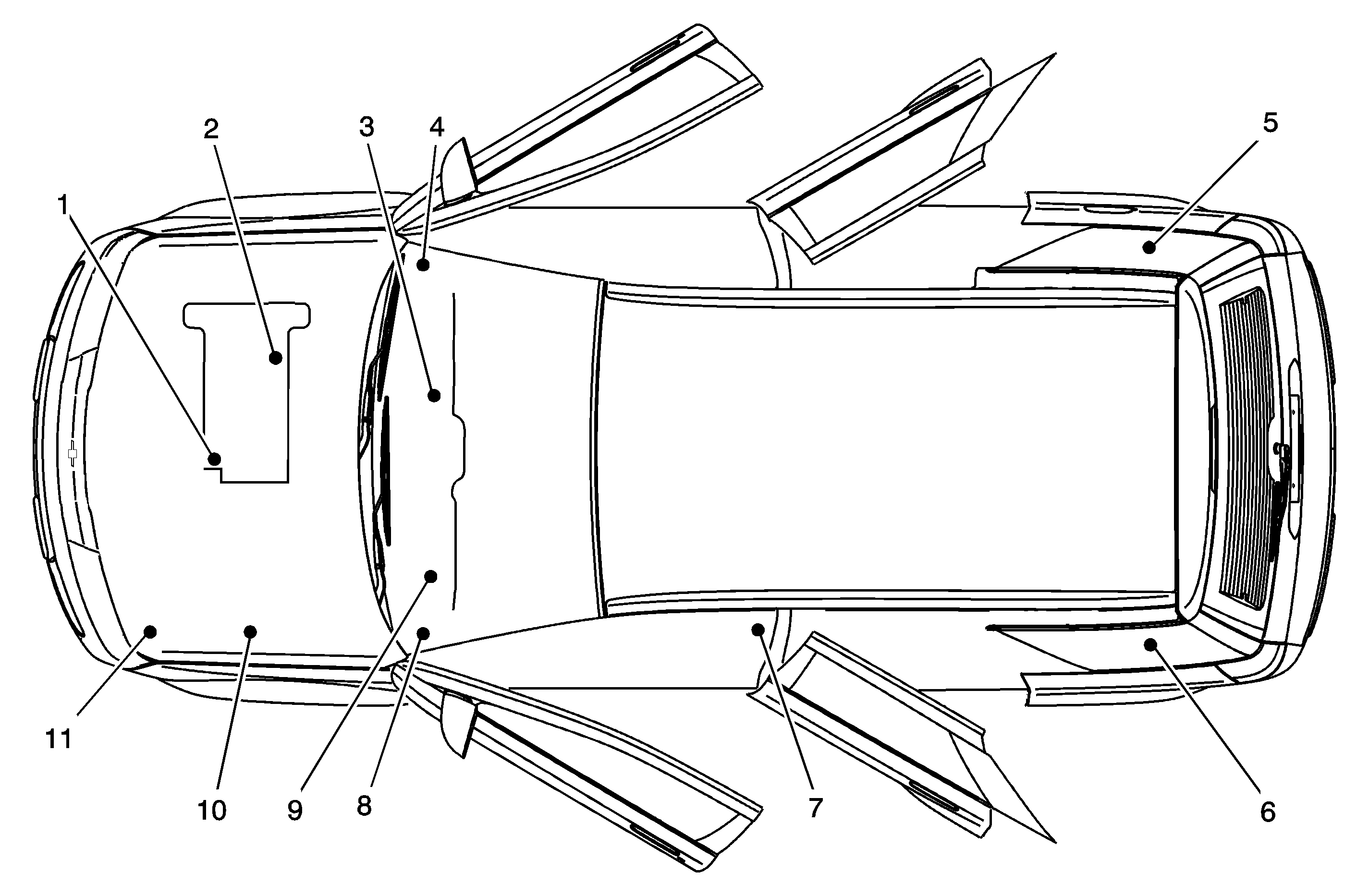 1
2
3
4
5
11
10
9
8
7
6