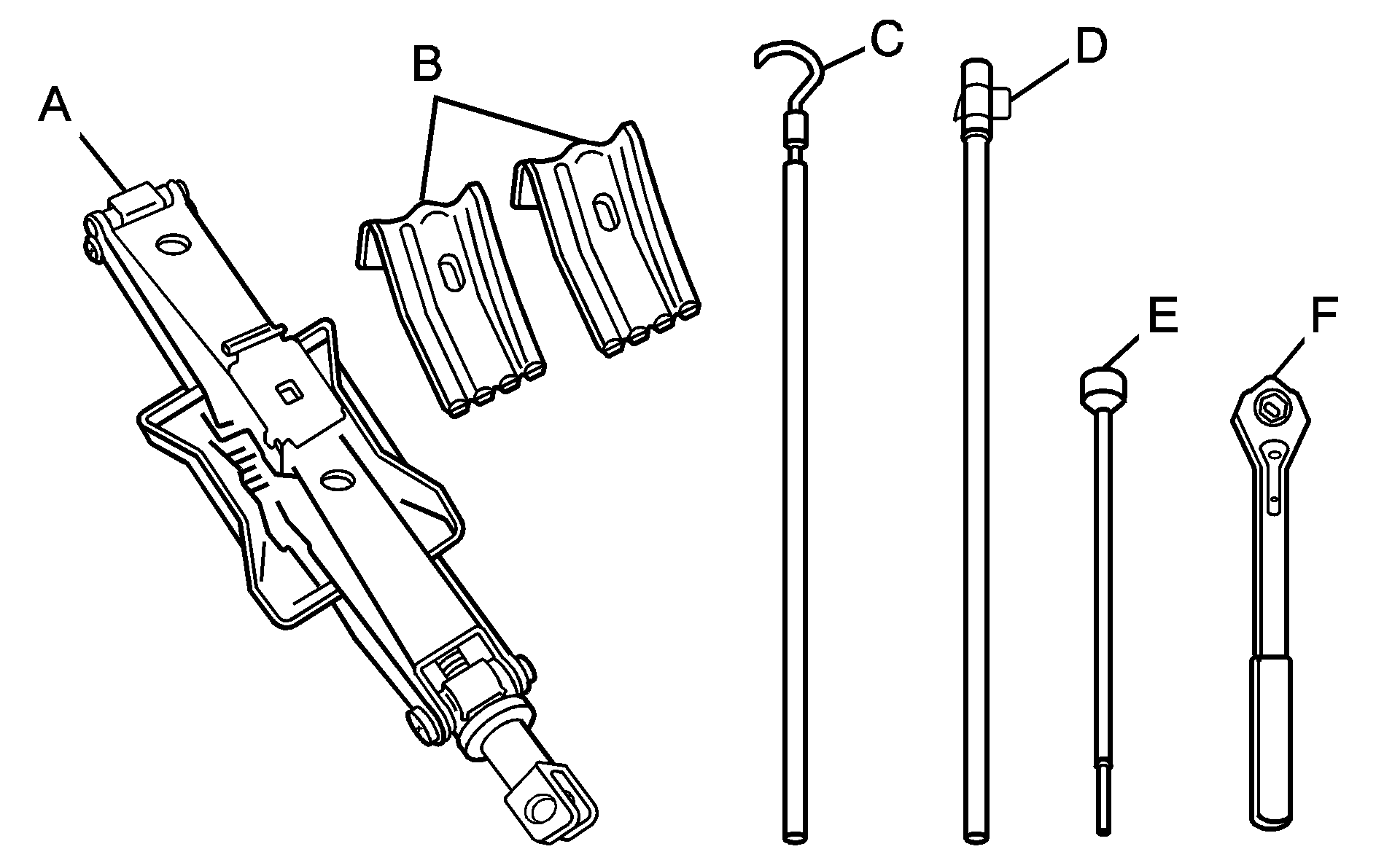 A
B
C
D
E
F