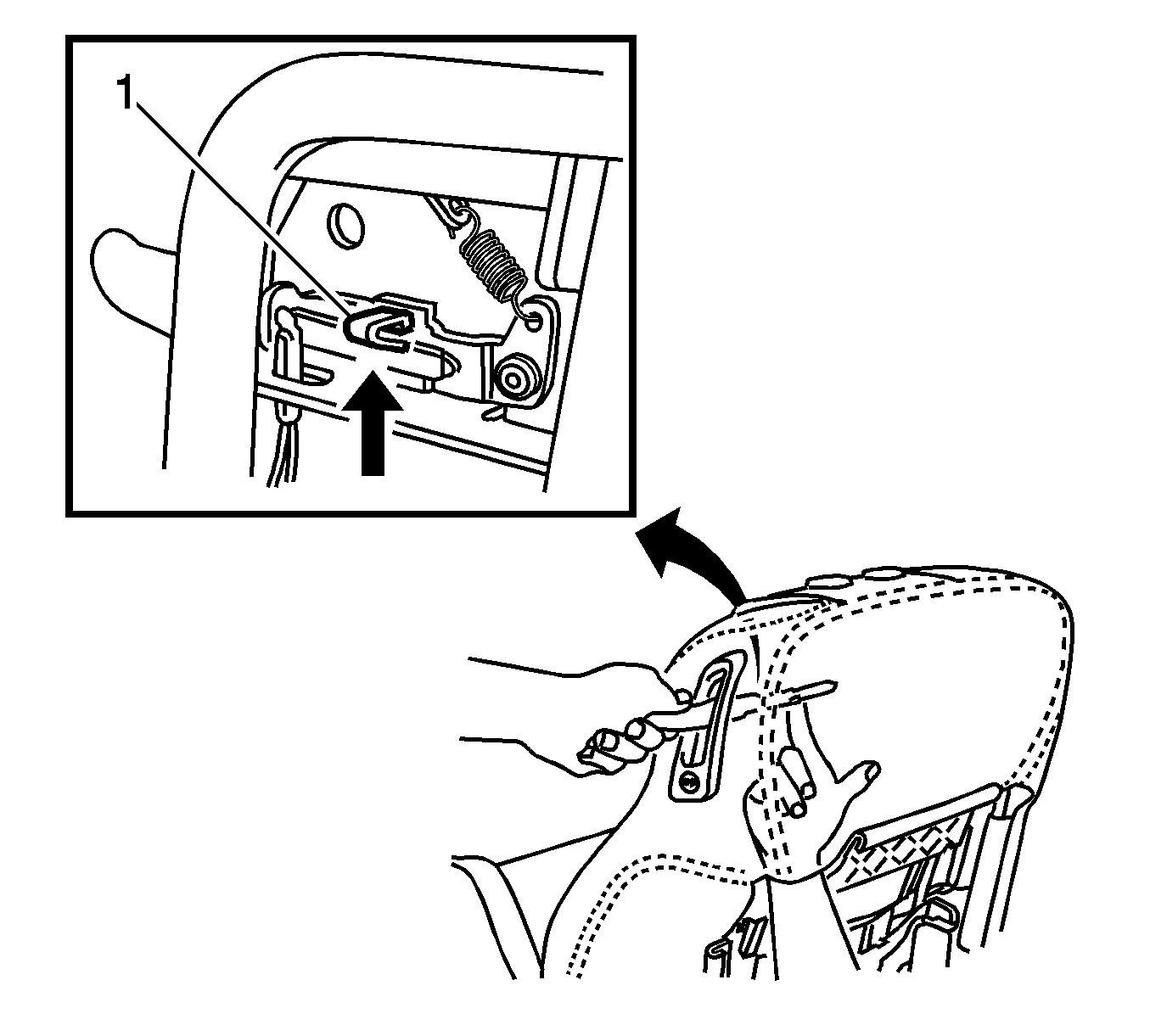 1