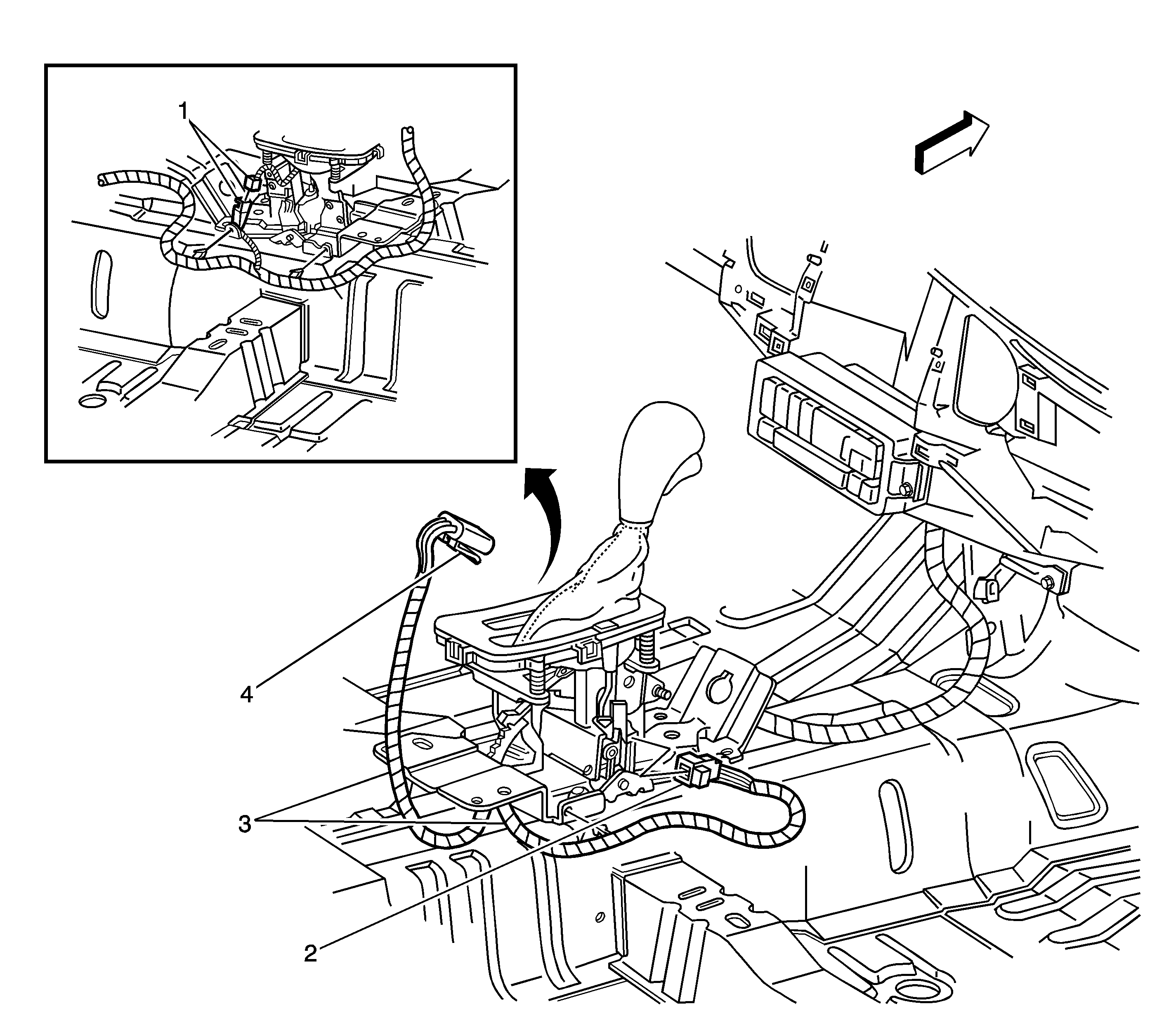 1

4

3

2