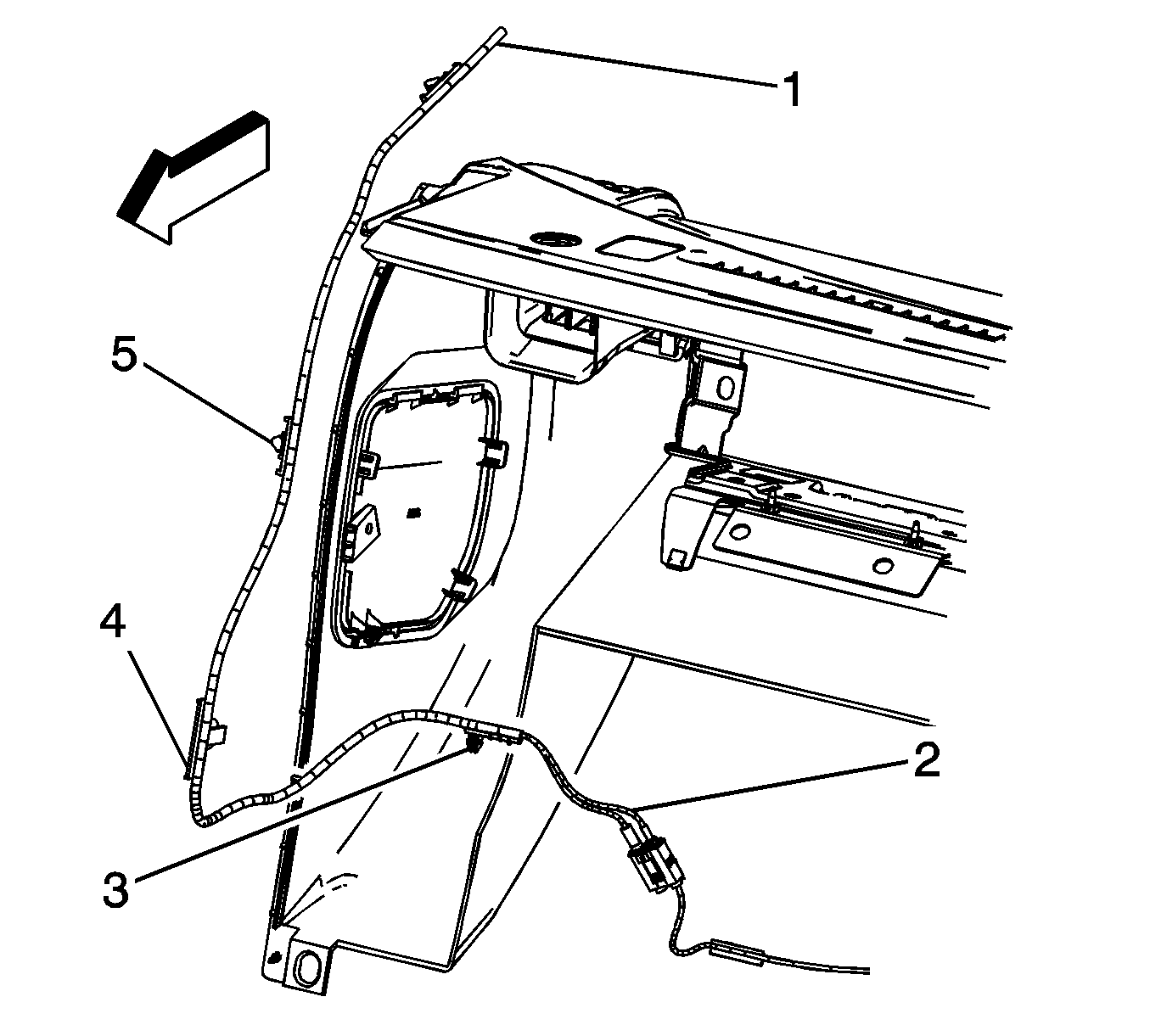 1
5
4
2
3