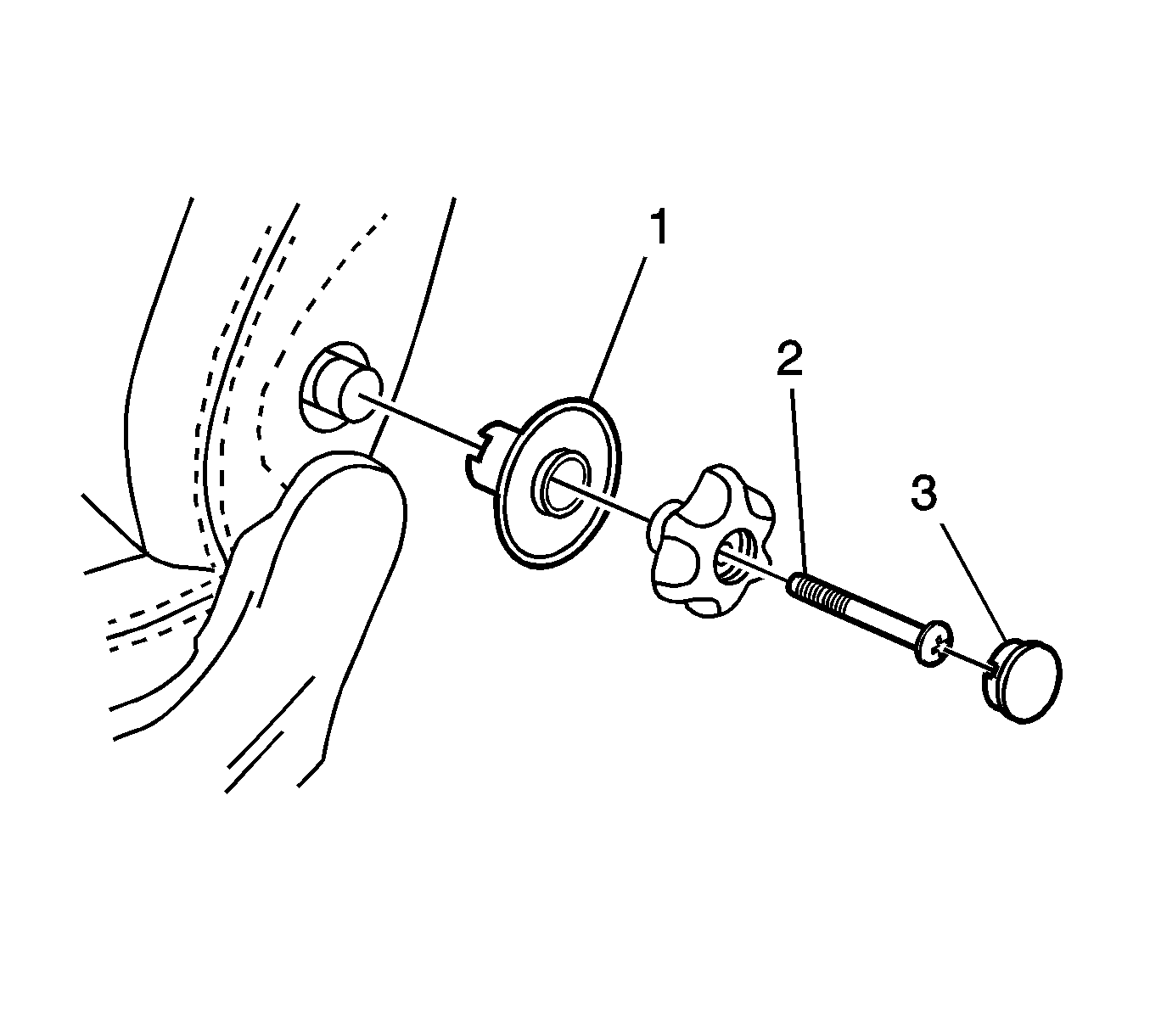 1
2
3