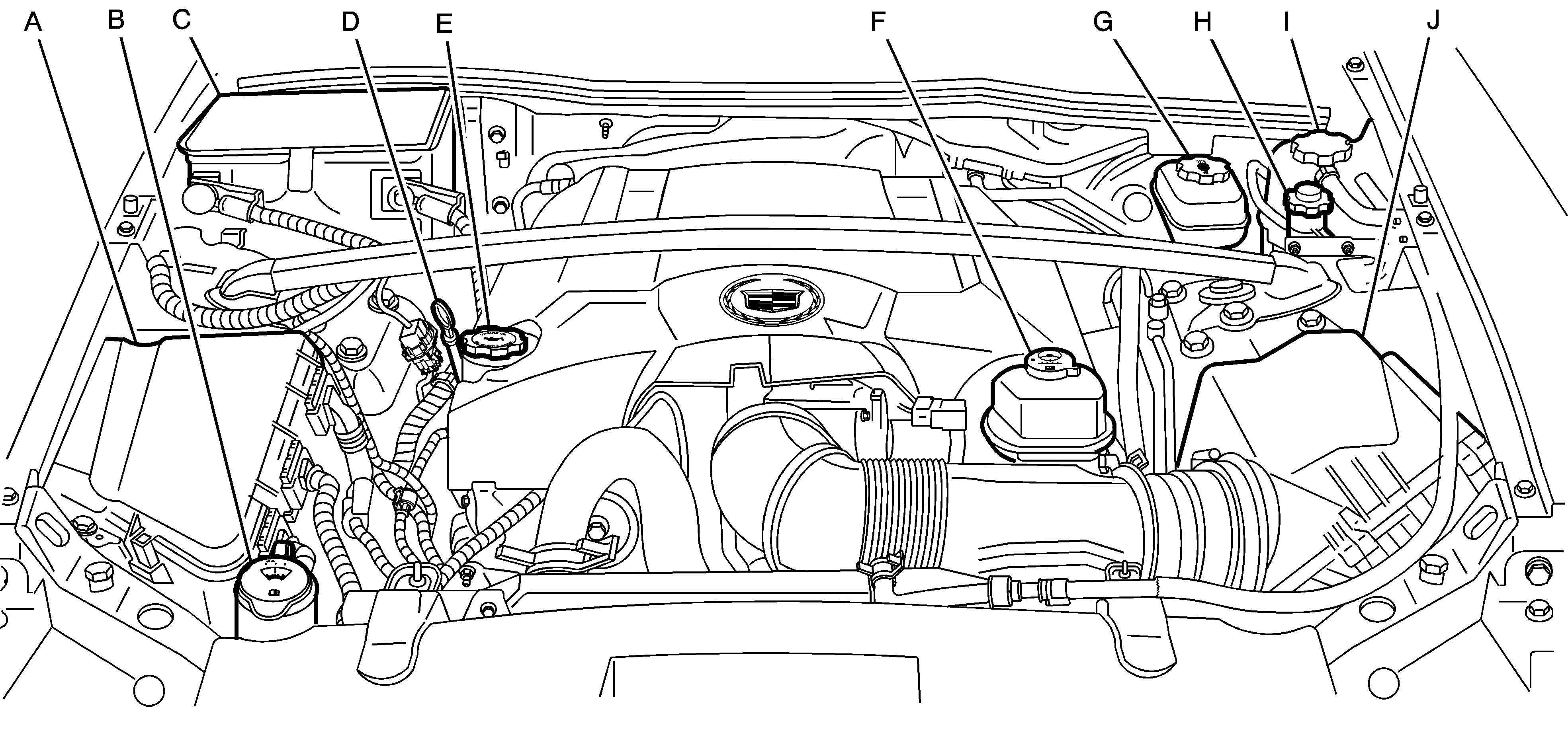 A B C D E F G H I J