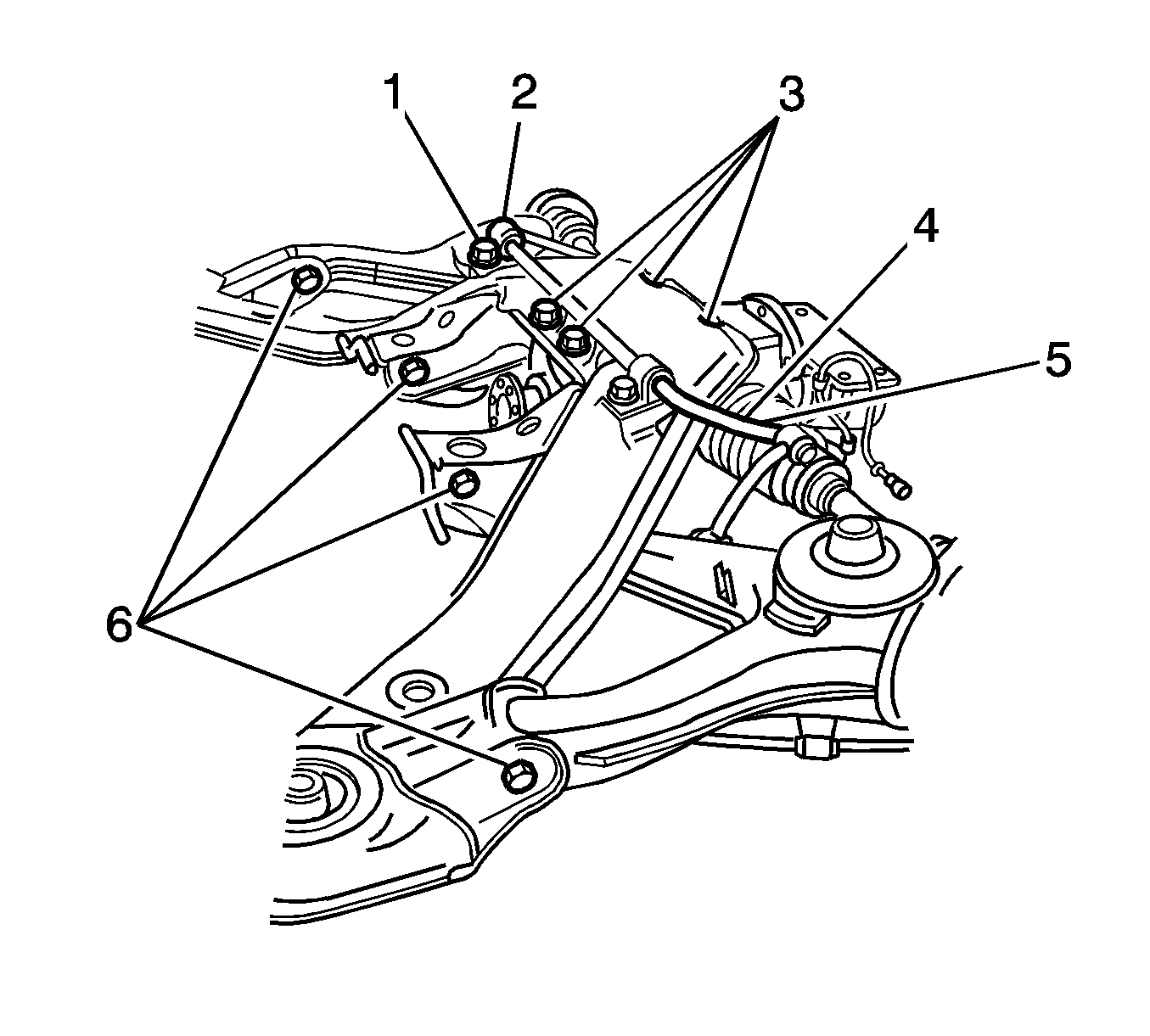 1
2
3
4
5
6