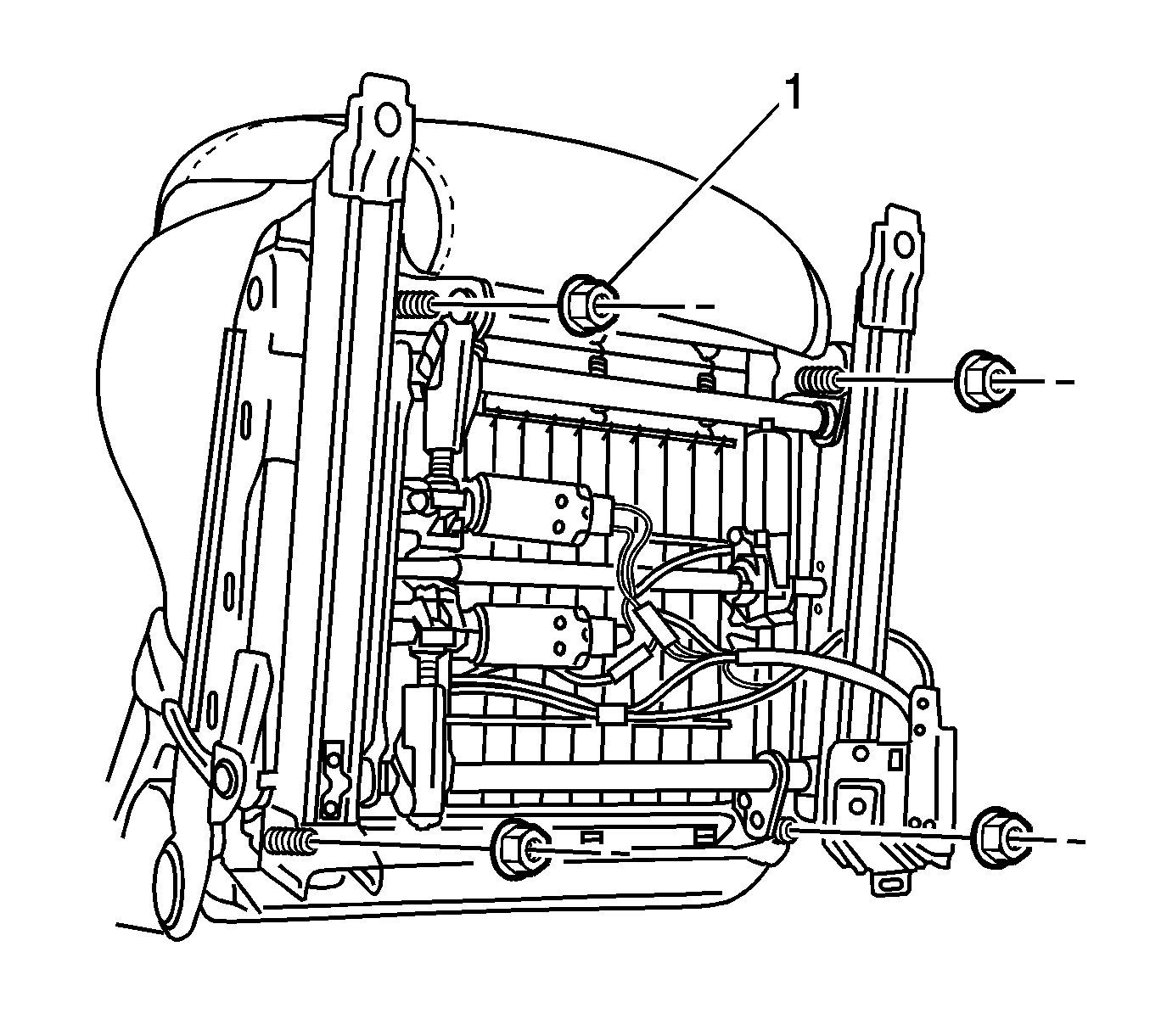 1