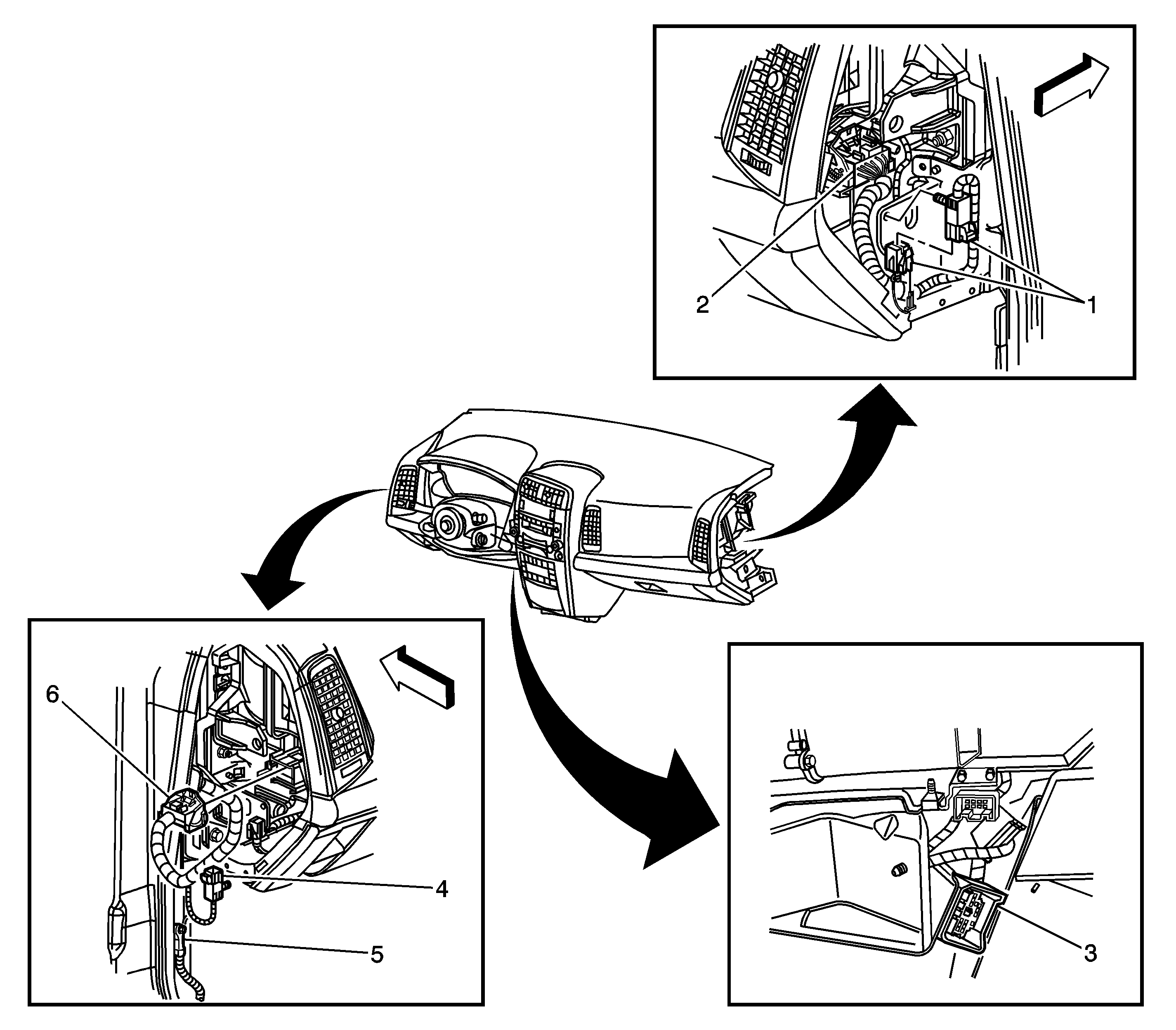 2
1
6
4
5
3